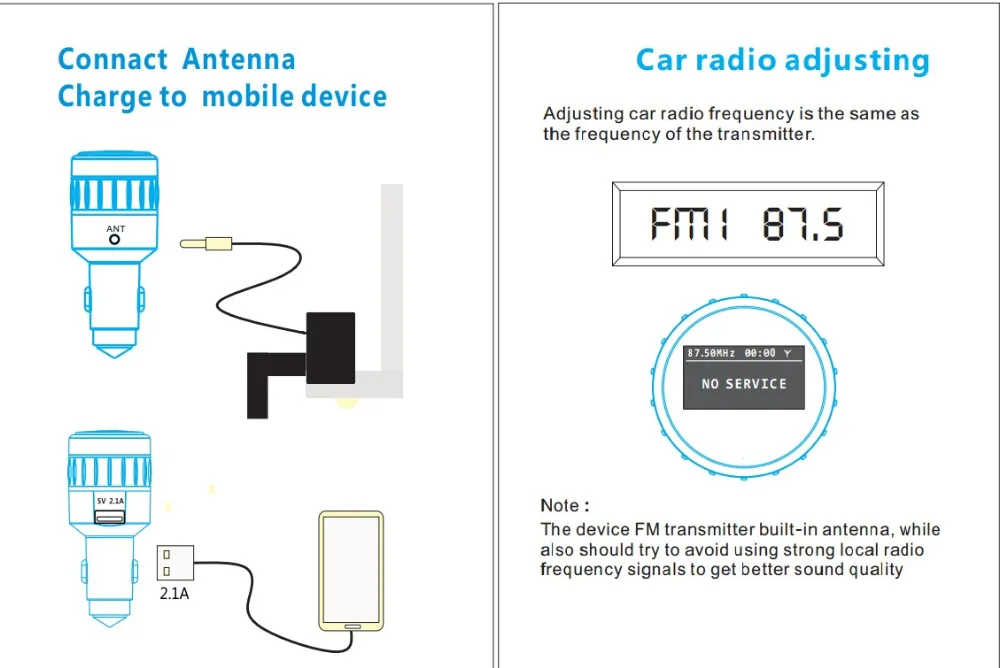 Connact Antenna
Charge to mobile device

ANT

5V 2.1A

2.1A

Car radio adjusting

Adjusting car radio frequency is the same as the frequency of the transmitter.

FM1 87.5

87.50MHz 00:00

NO SERVICE

Note :
The device FM transmitter built-in antenna, while also should try to avoid using strong local radio frequency signals to get better sound quality