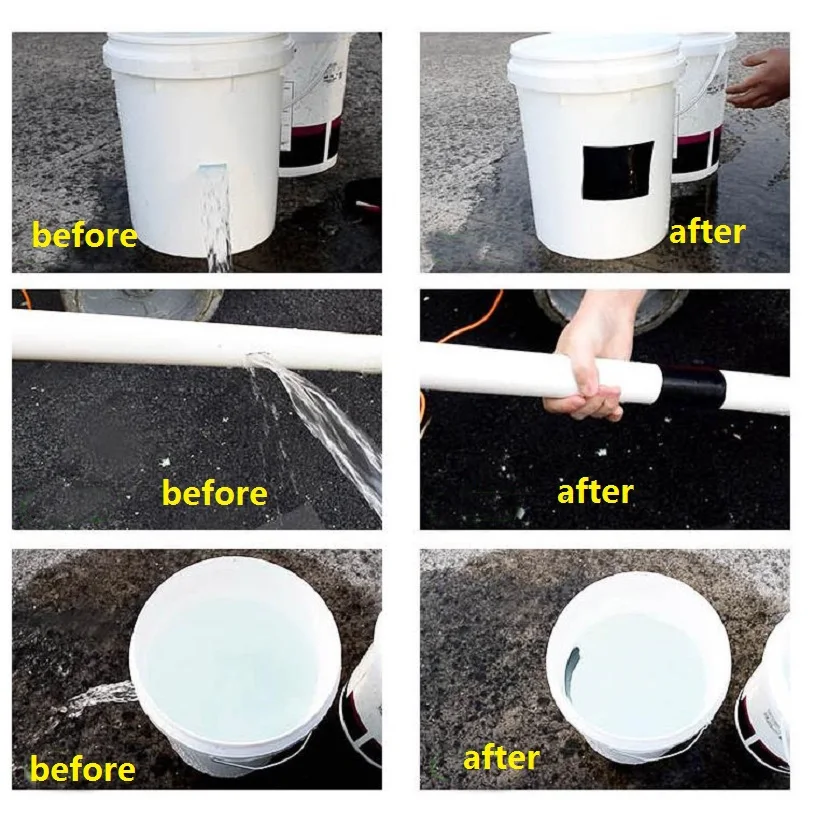 before

after

before

after

before

after