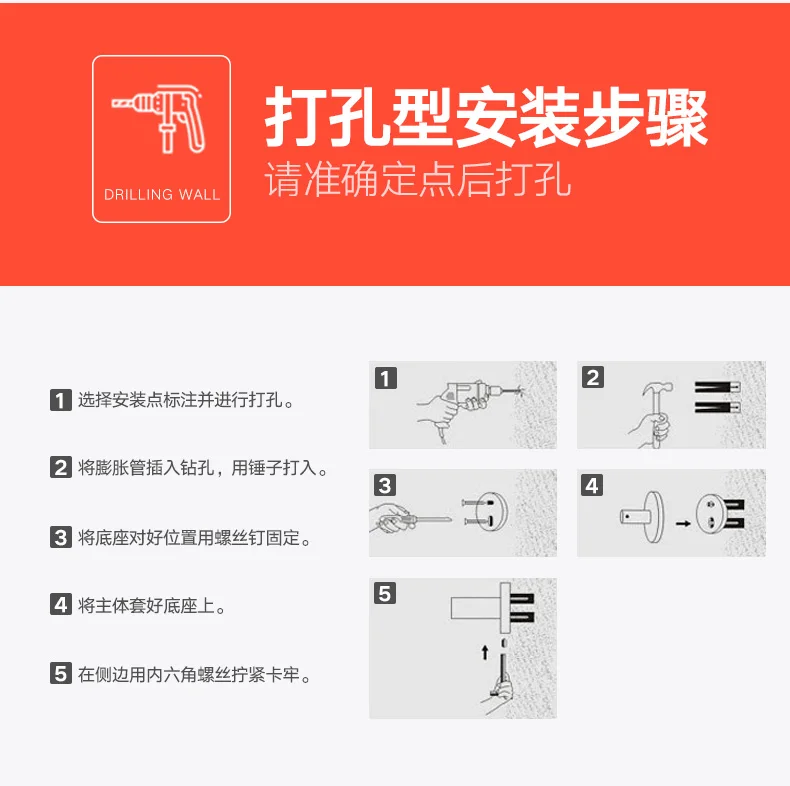 DRILLING WALL

打孔型安装步骤

请准确定点后打孔

1 选择安装点标注并进行打孔。

2 将膨胀管插入钻孔，用锤子打入。

3 将底座对好位置用螺丝钉固定。

4 将主体套好底座上。

5 在侧边用内六角螺丝拧紧卡牢。

1

2

3

4

5