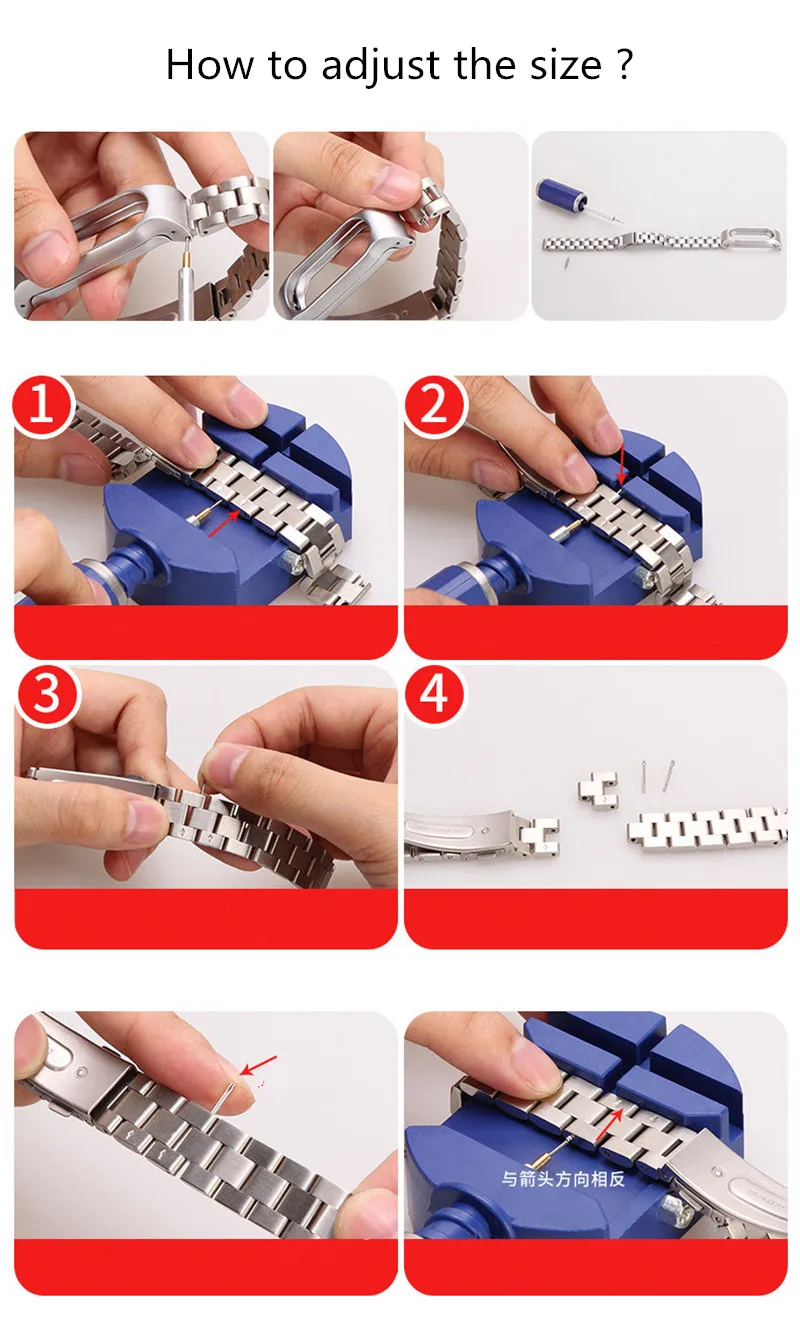 How to adjust the size ?

1

2

3

4

与箭头方向相反