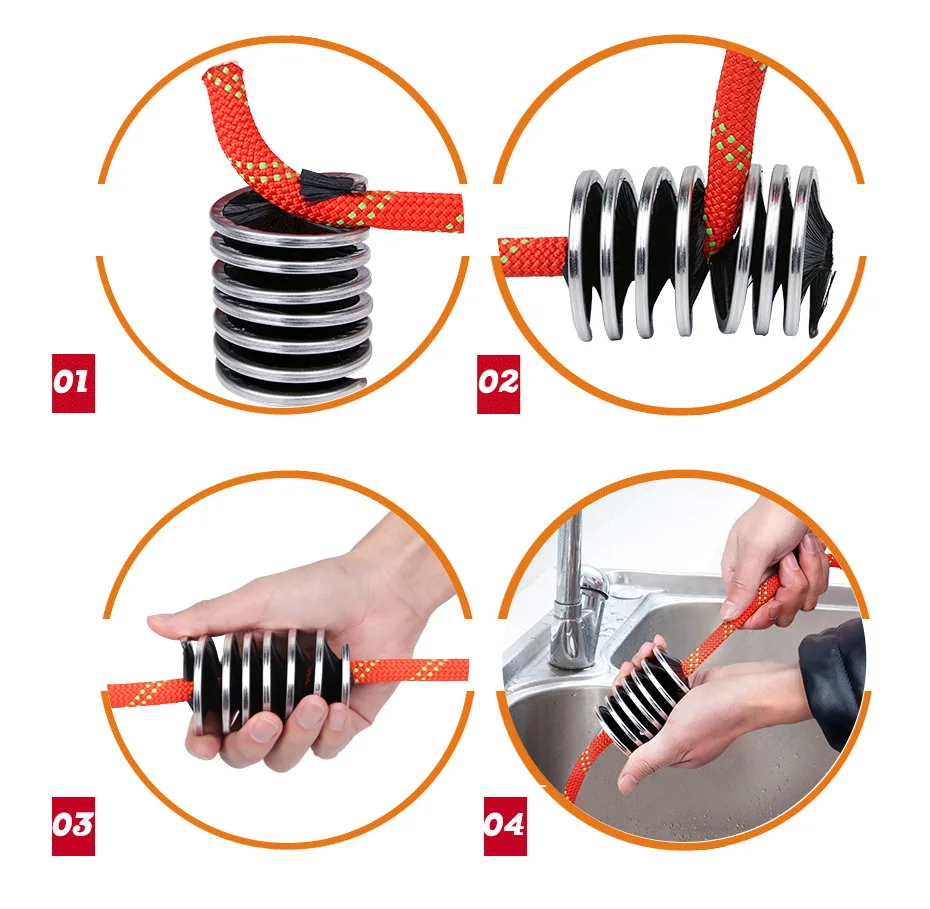 01

02

03

04