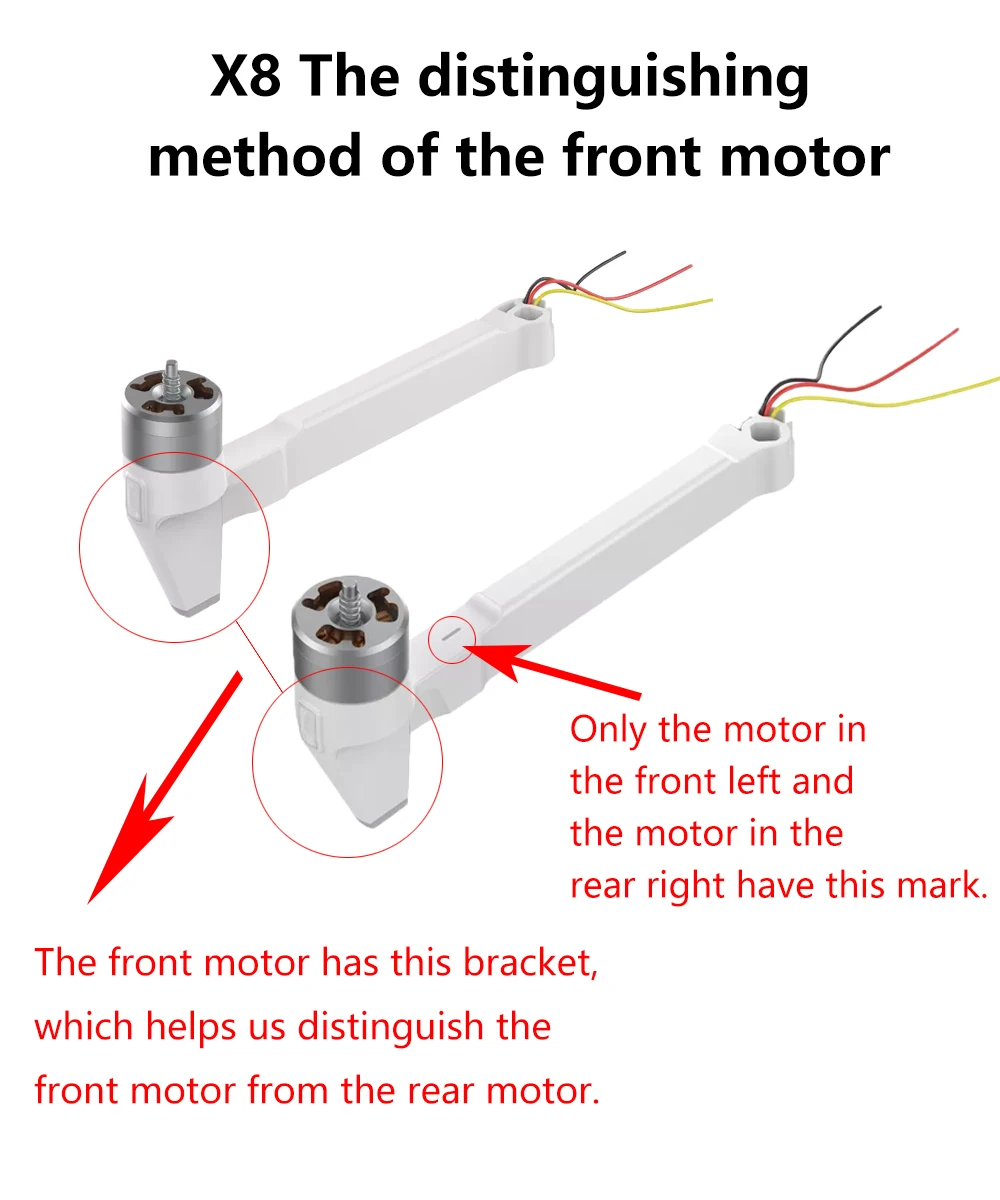 X8 The distinguishing method of the front motor

Only the motor in the front left and the motor in the rear right have this mark.

The front motor has this bracket, which helps us distinguish the front motor from the rear motor.