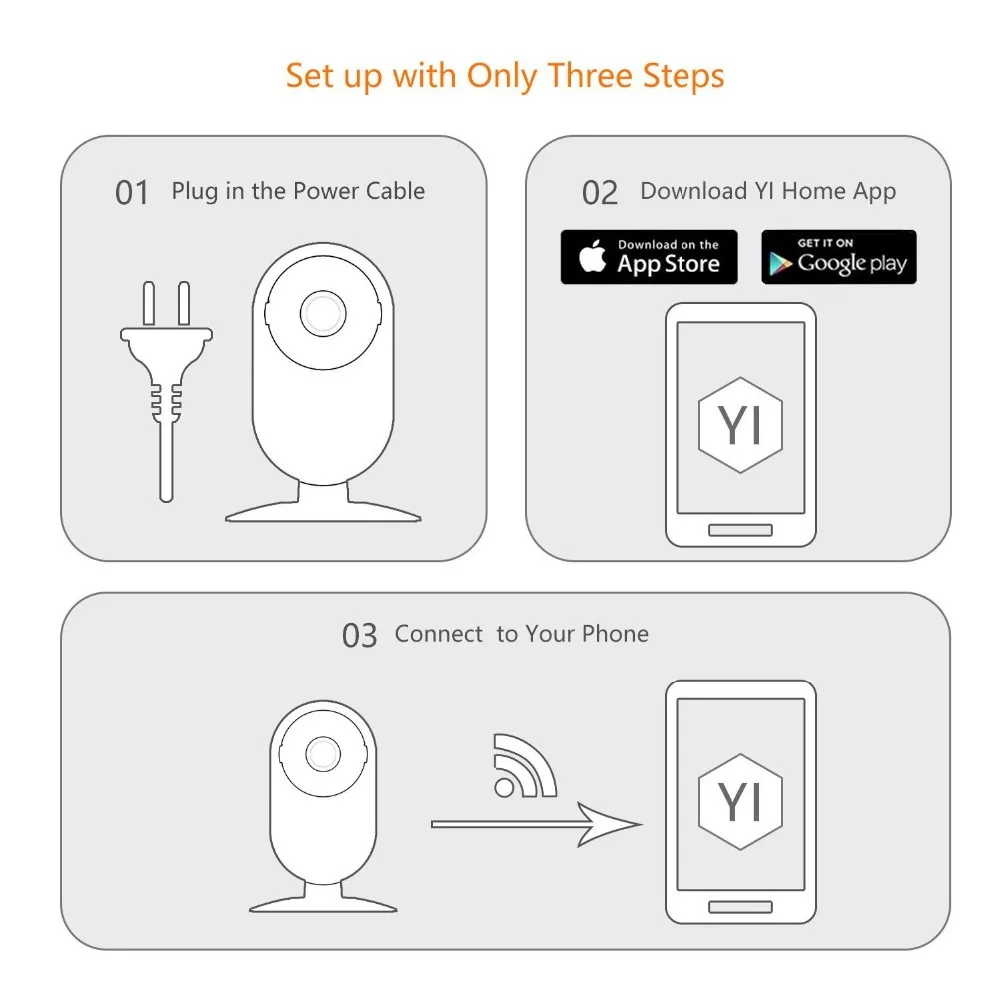 Set up with Only Three Steps

01 Plug in the Power Cable

02 Download YI Home App

Download on the App Store

GET IT ON Google play

YI

03 Connect to Your Phone

YI