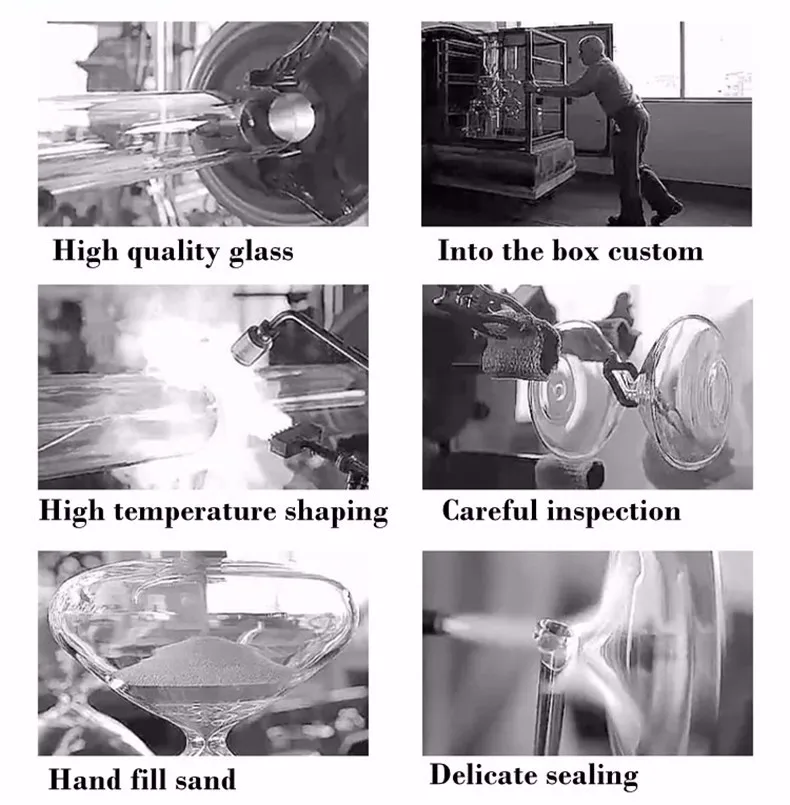 High quality glass

Into the box custom

High temperature shaping

Careful inspection

Hand fill sand

Delicate sealing