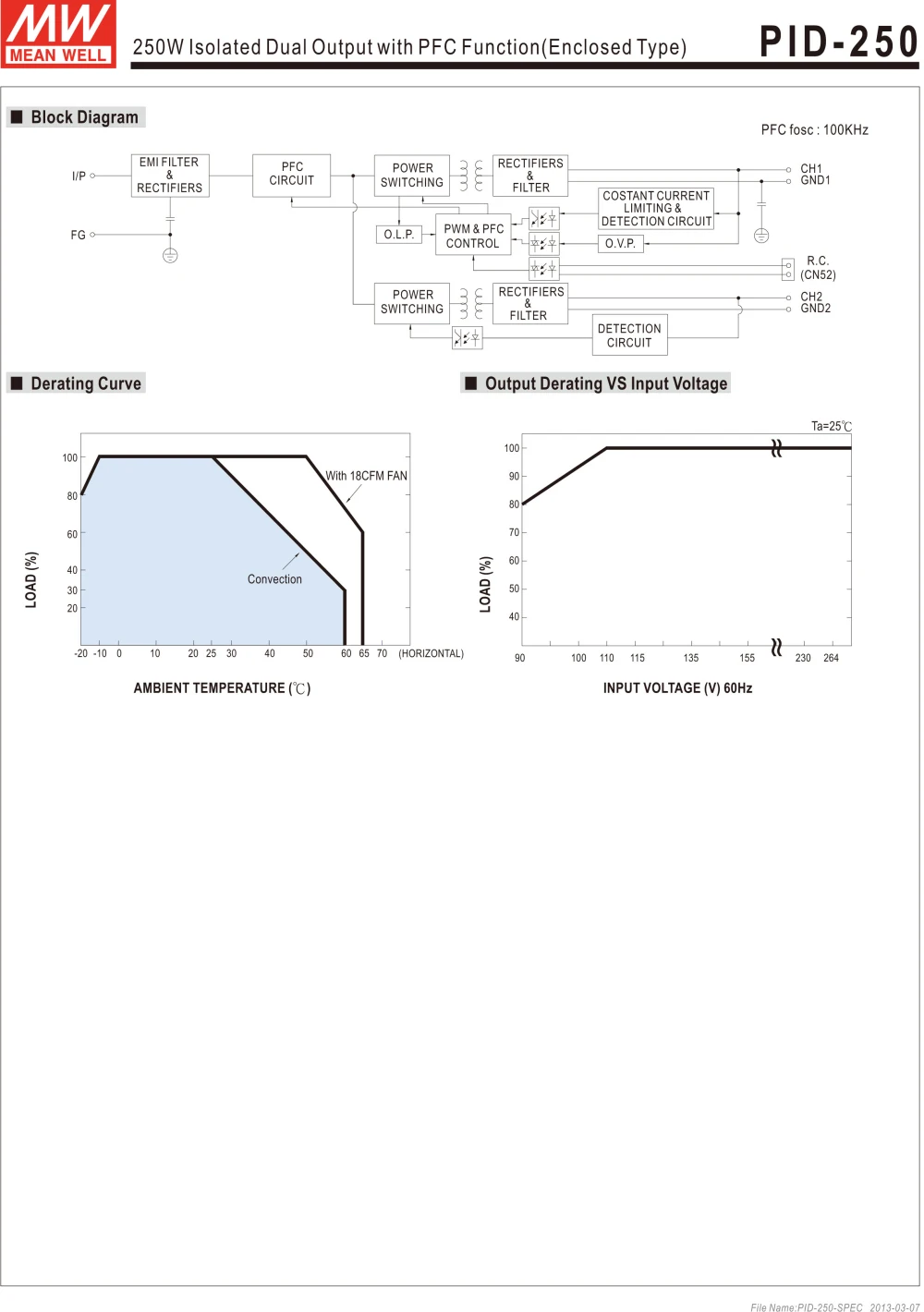 MW
MEAN WELL

250W Isolated Dual Output with PFC Function(Enclosed Type)

PID-250

■ Block Diagram

PFC fosc : 100KHz

I/P
FG
EMI FILTER & RECTIFIERS
PFC CIRCUIT
POWER SWITCHING
RECTIFIERS & FILTER
CH1
GND1
COSTANT CURRENT LIMITING & DETECTION CIRCUIT
O.L.P.
PWM & PFC CONTROL
O.V.P.
R.C.
(CN52)
POWER SWITCHING
RECTIFIERS & FILTER
CH2
GND2
DETECTION CIRCUIT

■ Derating Curve

LOAD (%)
100
80
60
40
30
20
With 18CFM FAN
Convection
-20 -10 0 10 20 25 30 40 50 60 65 70 (HORIZONTAL)
AMBIENT TEMPERATURE (℃)

■ Output Derating VS Input Voltage

Ta=25℃
LOAD (%)
100
90
80
70
60
50
40
90 100 110 115 135 155 230 264
INPUT VOLTAGE (V) 60Hz

File Name:PID-250-SPEC 2013-03-07