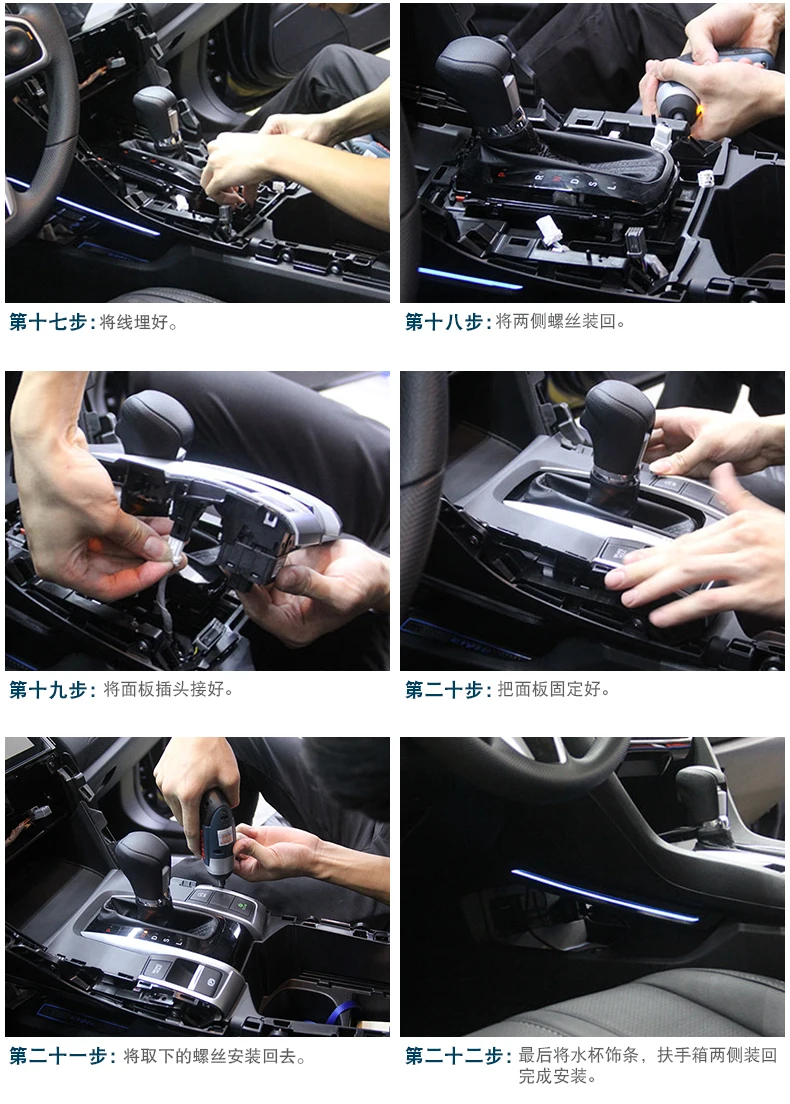 第十七步：将线埋好。

第十八步：将两侧螺丝装回。

第十九步：将面板插头接好。

第二十步：把面板固定好。

第二十一步：将取下的螺丝安装回去。

第二十二步：最后将水杯饰条，扶手箱两侧装回完成安装。