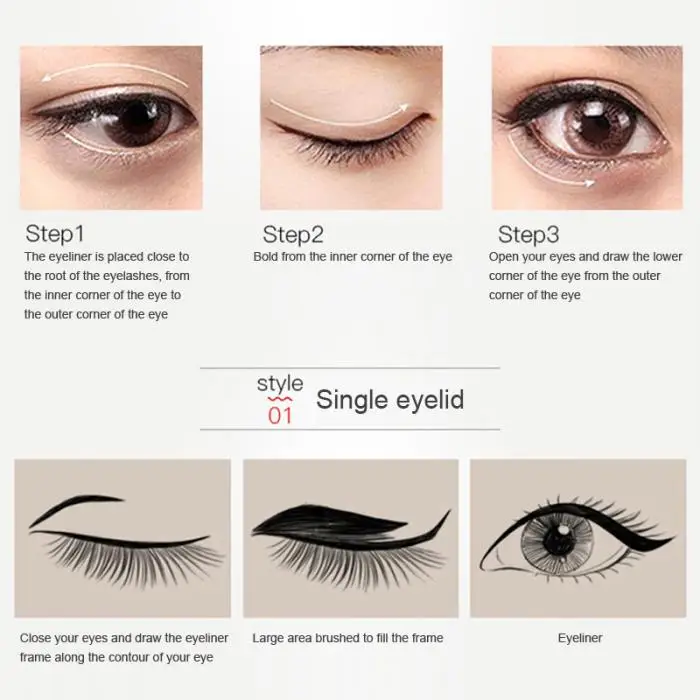 Step1
The eyeliner is placed close to the root of the eyelashes, from the inner corner of the eye to the outer corner of the eye

Step2
Bold from the inner corner of the eye

Step3
Open your eyes and draw the lower corner of the eye from the outer corner of the eye

style
01
Single eyelid

Close your eyes and draw the eyeliner frame along the contour of your eye

Large area brushed to fill the frame

Eyeliner