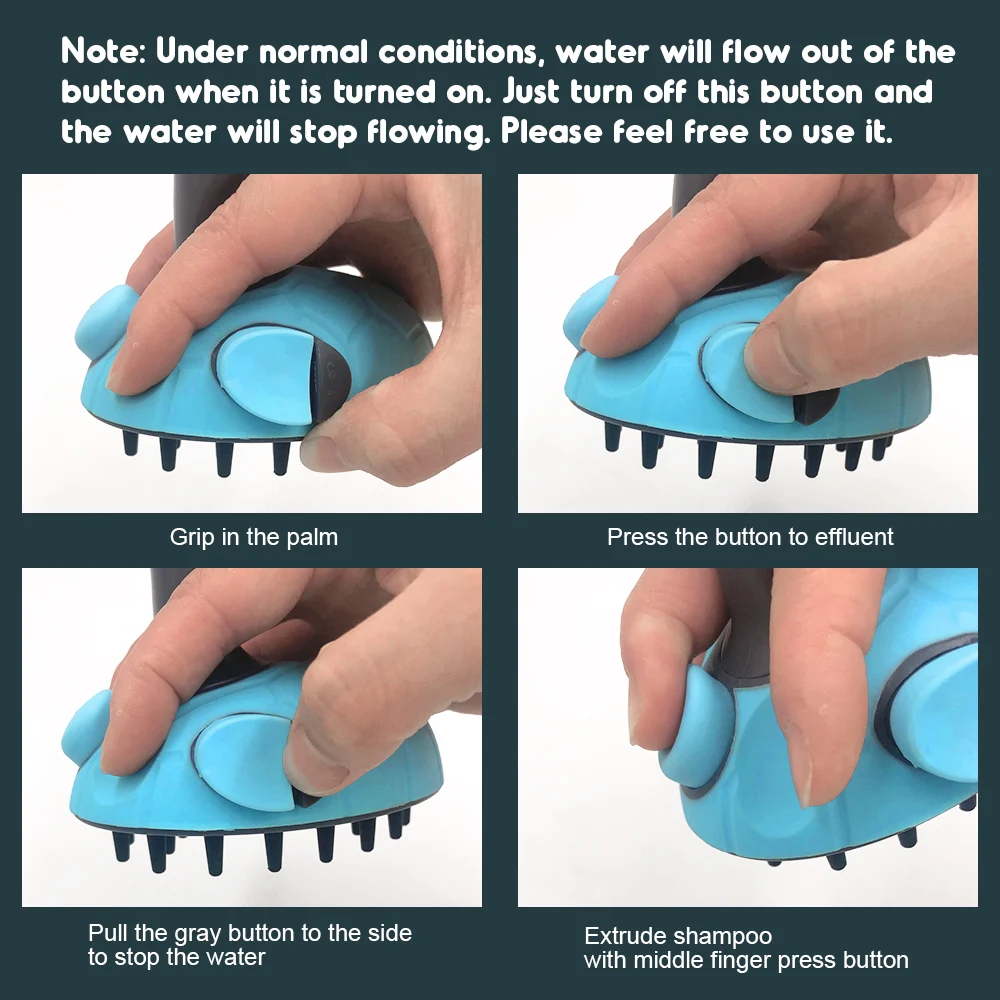 Note: Under normal conditions, water will flow out of the button when it is turned on. Just turn off this button and the water will stop flowing. Please feel free to use it.

Grip in the palm

Press the button to effluent

Pull the gray button to the side to stop the water

Extrude shampoo with middle finger press button