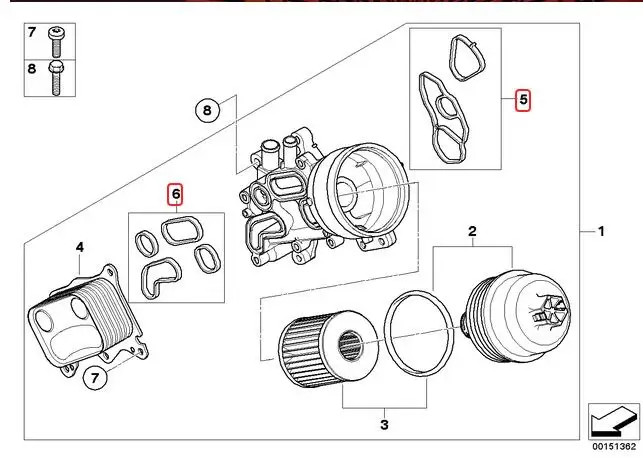 7
8
8
5
6
4
2
1
7
3
00151362