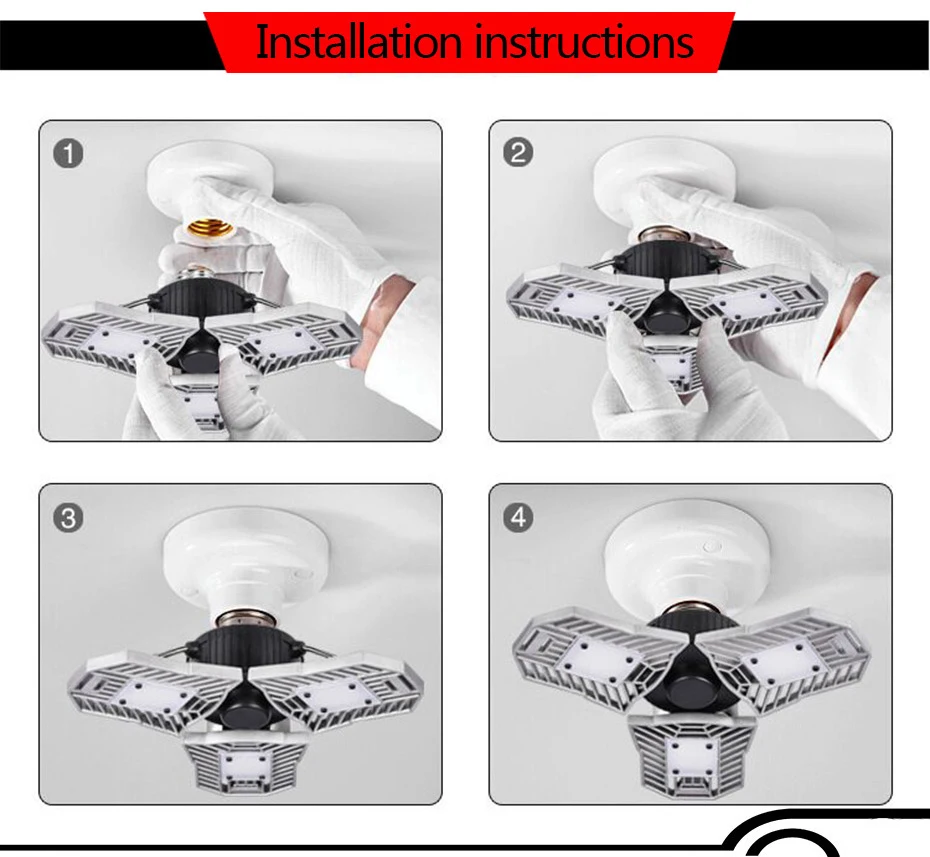 Installation instructions

1

2

3

4