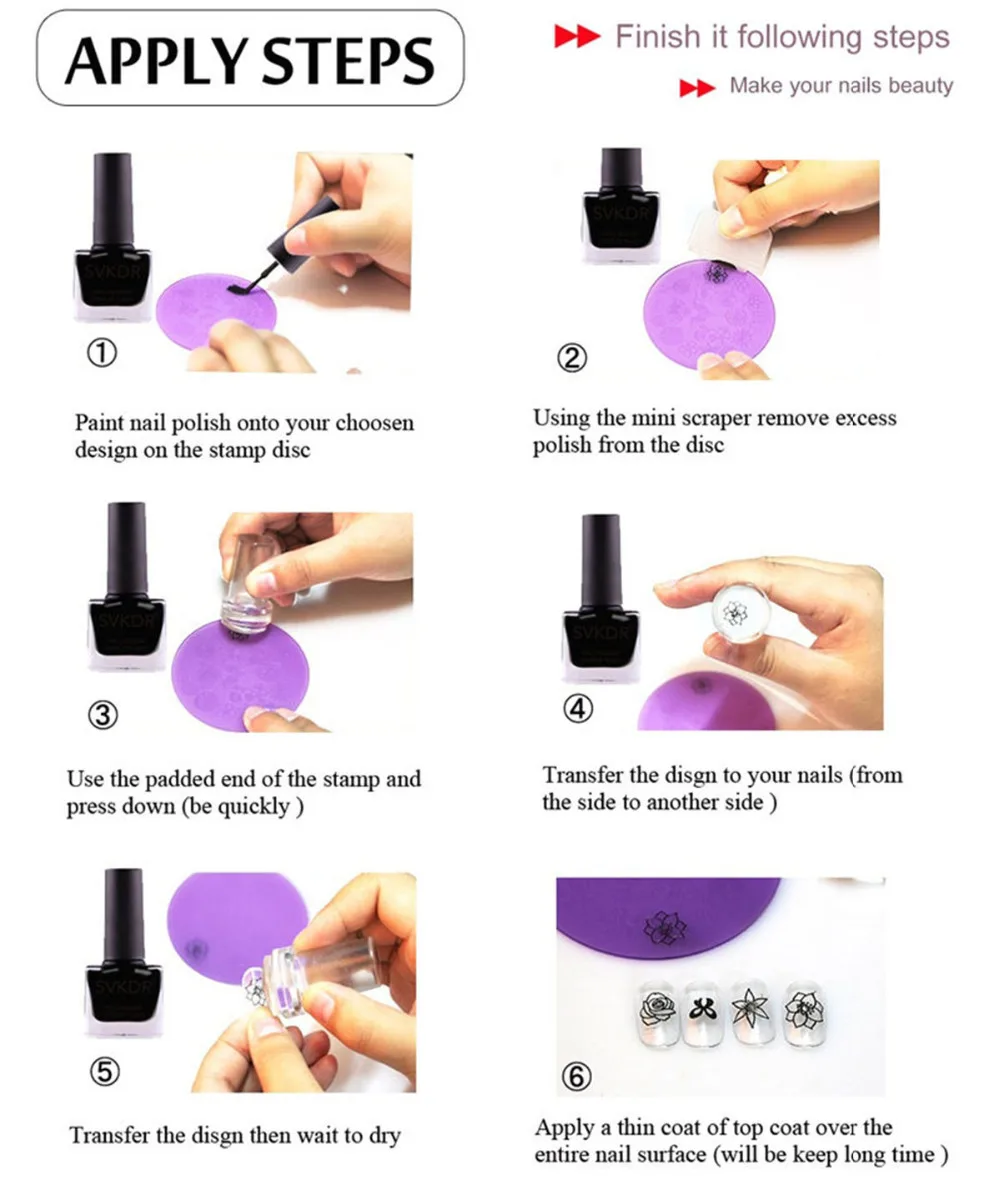 APPLY STEPS

Finish it following steps

Make your nails beauty

SVKDR

①

Paint nail polish onto your choosen design on the stamp disc

SVKDR

②

Using the mini scraper remove excess polish from the disc

SVKDR

③

Use the padded end of the stamp and press down (be quickly )

SVKDR

④

Transfer the disgn to your nails (from the side to another side )

SVKDR

⑤

Transfer the disgn then wait to dry

⑥

Apply a thin coat of top coat over the entire nail surface (will be keep long time )