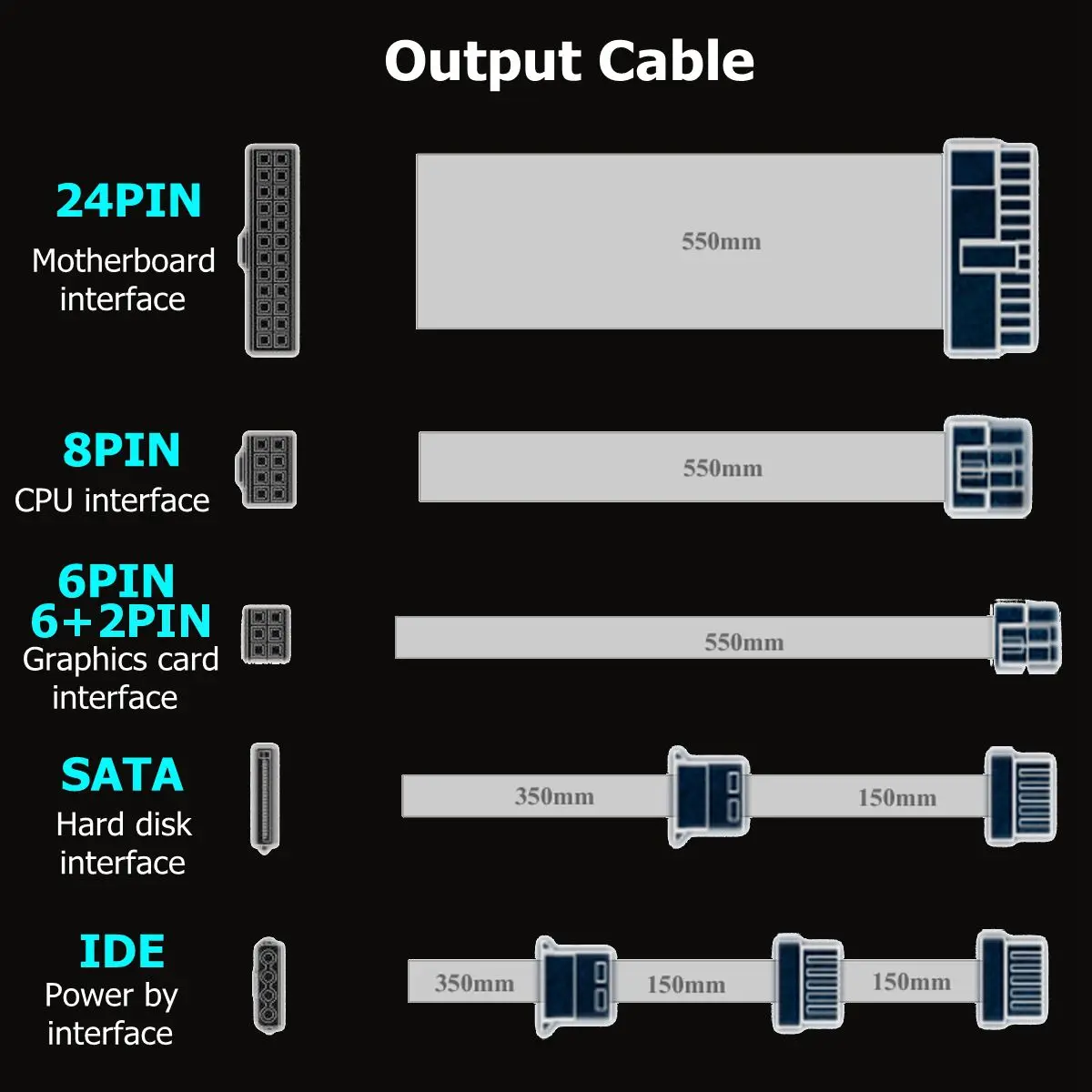 Output Cable

24PIN
Motherboard interface

550mm

8PIN
CPU interface

550mm

6PIN
6+2PIN
Graphics card interface

550mm

SATA
Hard disk interface

350mm
150mm

IDE
Power by interface

350mm
150mm
150mm