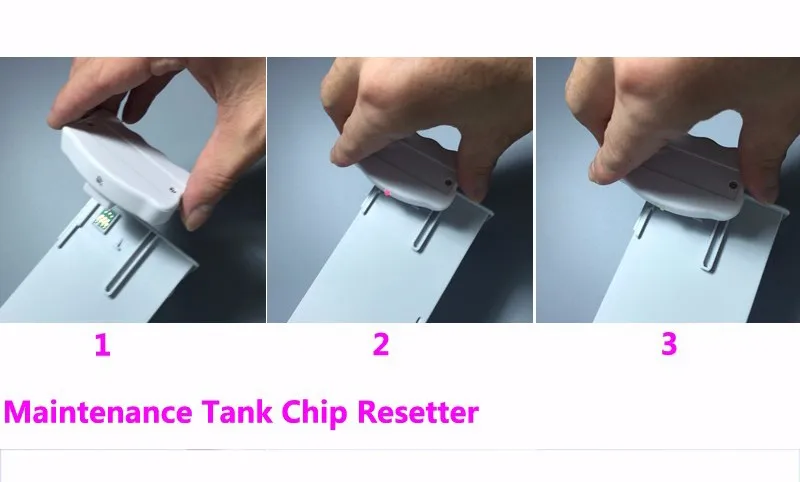 1

2

3

Maintenance Tank Chip Resetter