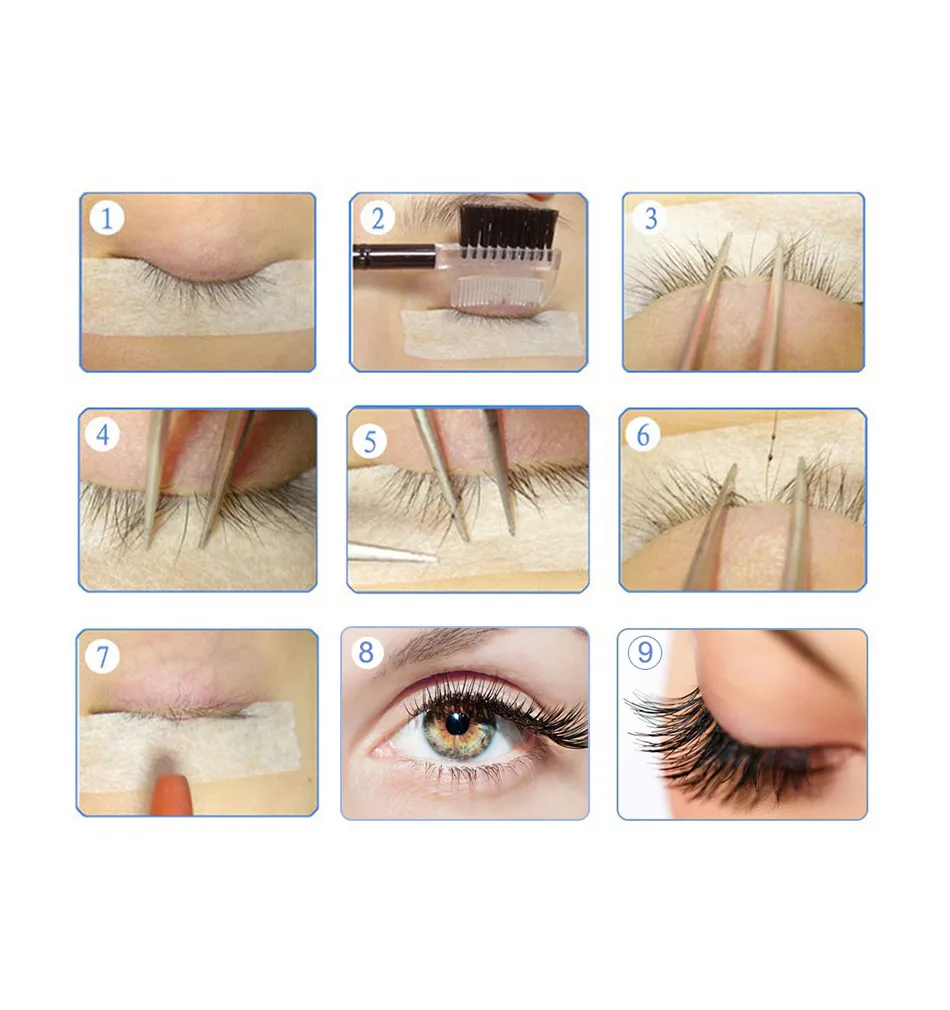 1
2
3
4
5
6
7
8
9