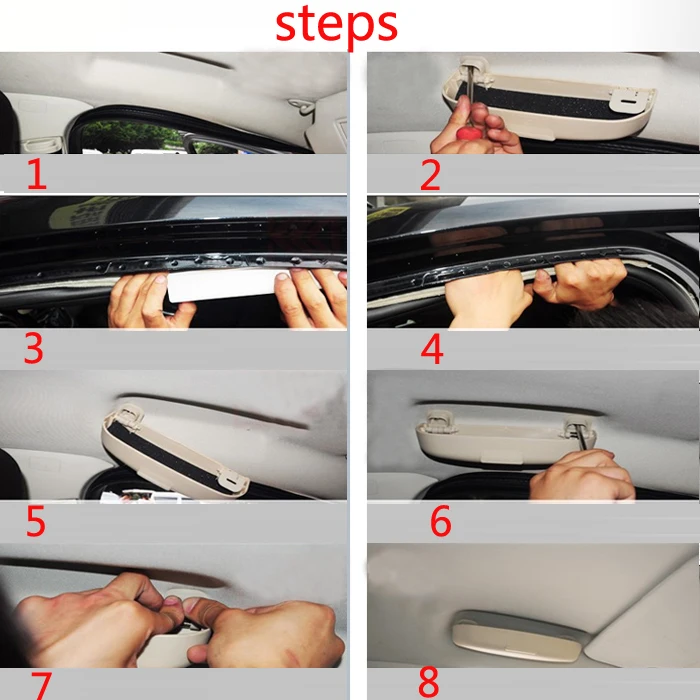 steps

1

2

3

4

5

6

7

8