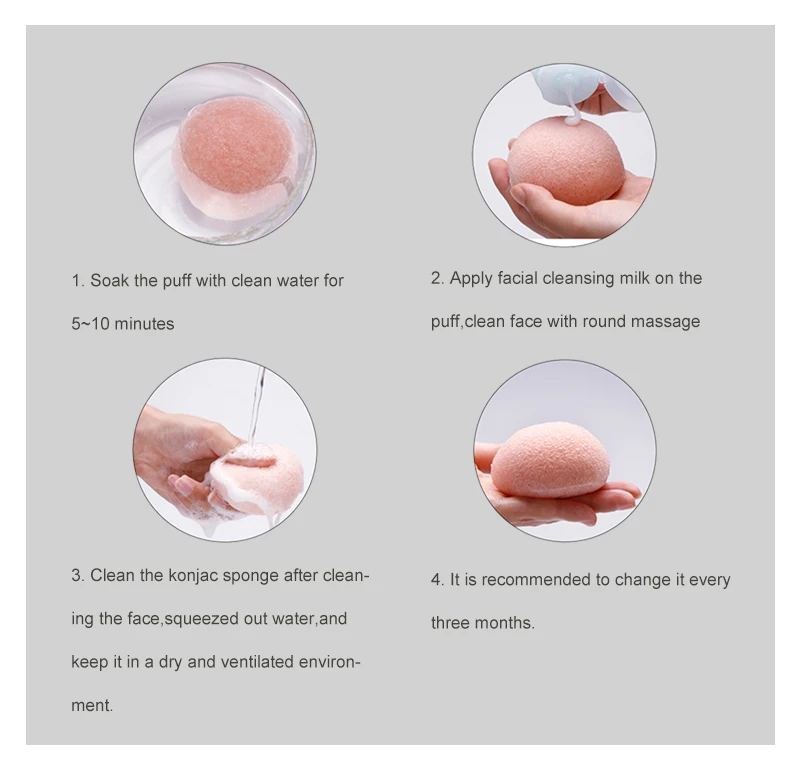 1. Soak the puff with clean water for 5~10 minutes

2. Apply facial cleansing milk on the puff,clean face with round massage

3. Clean the konjac sponge after cleaning the face,squeezed out water,and keep it in a dry and ventilated environment.

4. It is recommended to change it every three months.