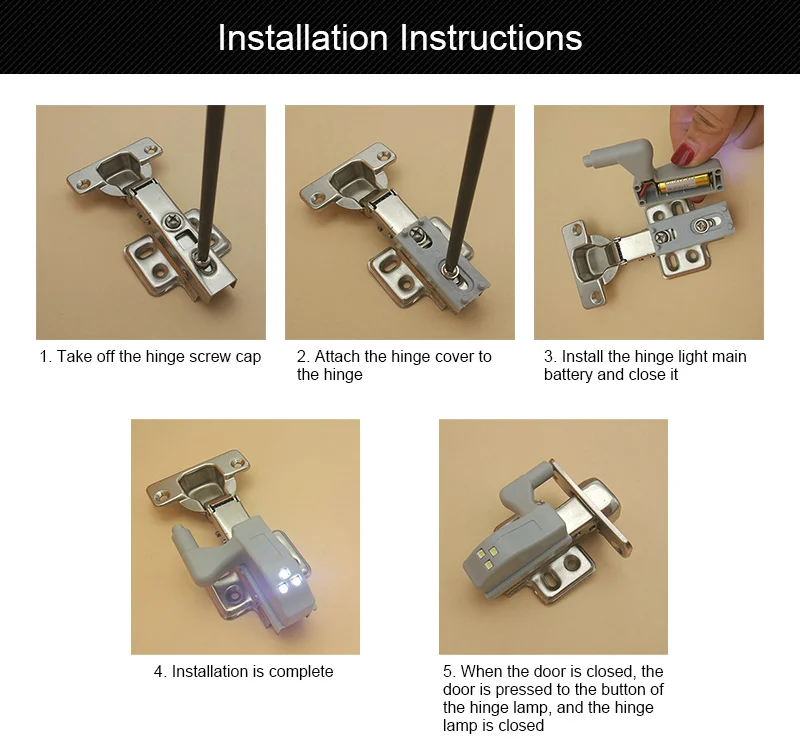 Installation Instructions

1. Take off the hinge screw cap

2. Attach the hinge cover to the hinge

3. Install the hinge light main battery and close it

4. Installation is complete

5. When the door is closed, the door is pressed to the button of the hinge lamp, and the hinge lamp is closed