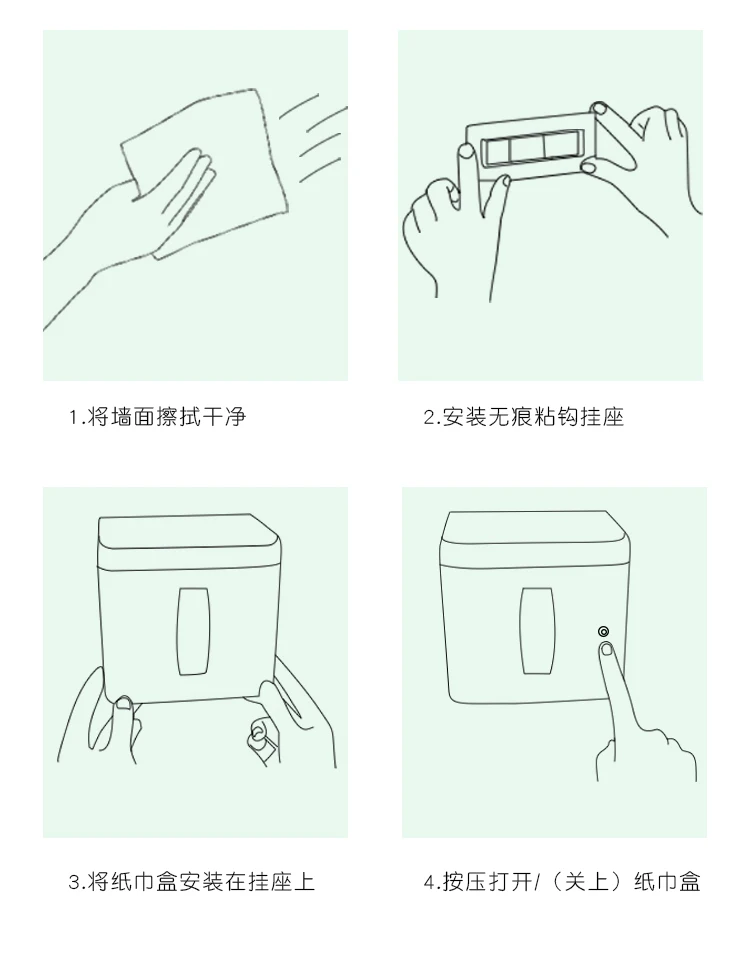 1.将墙面擦拭干净

2.安装无痕粘钩挂座

3.将纸巾盒安装在挂座上

4.按压打开/（关上）纸巾盒