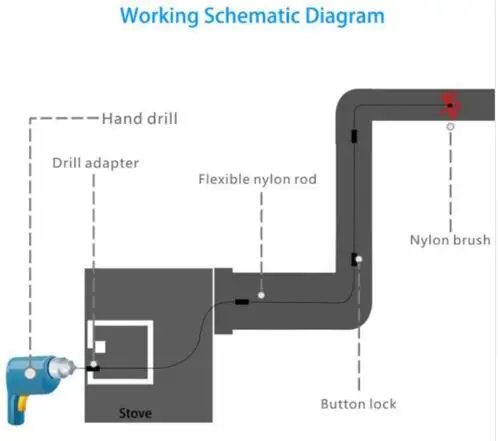 Working Schematic Diagram

Hand drill

Drill adapter

Flexible nylon rod

Nylon brush

Stove

Button lock