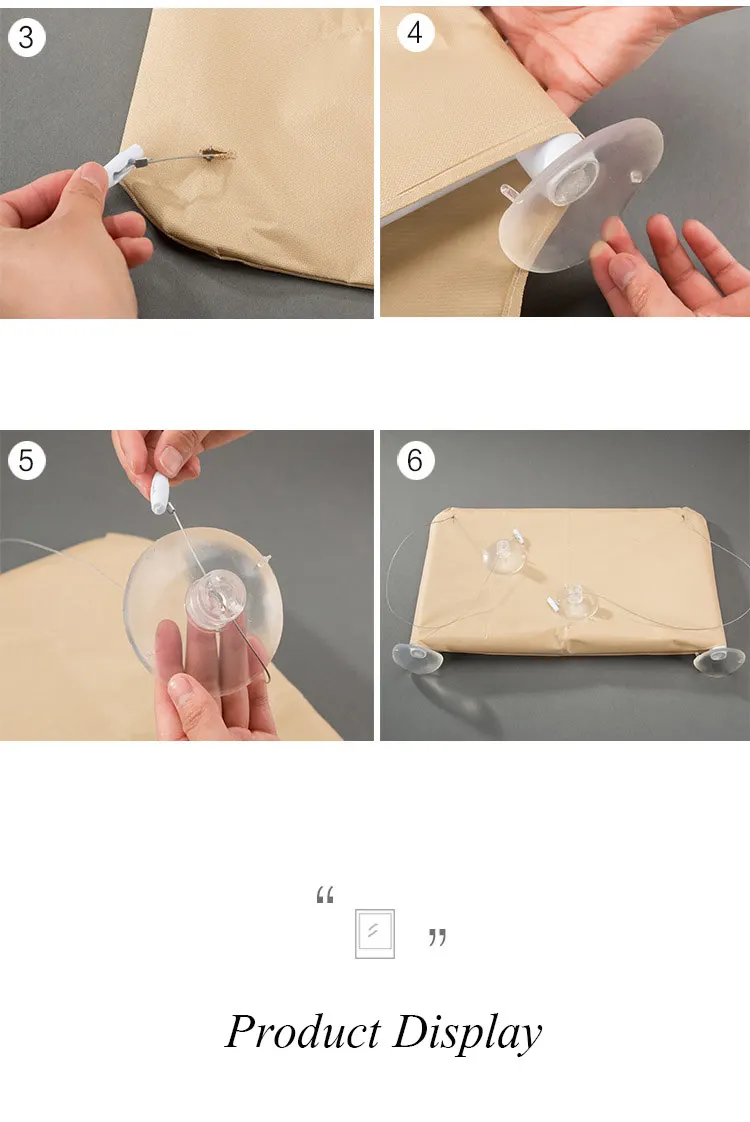 3

4

5

6

“ ”

Product Display