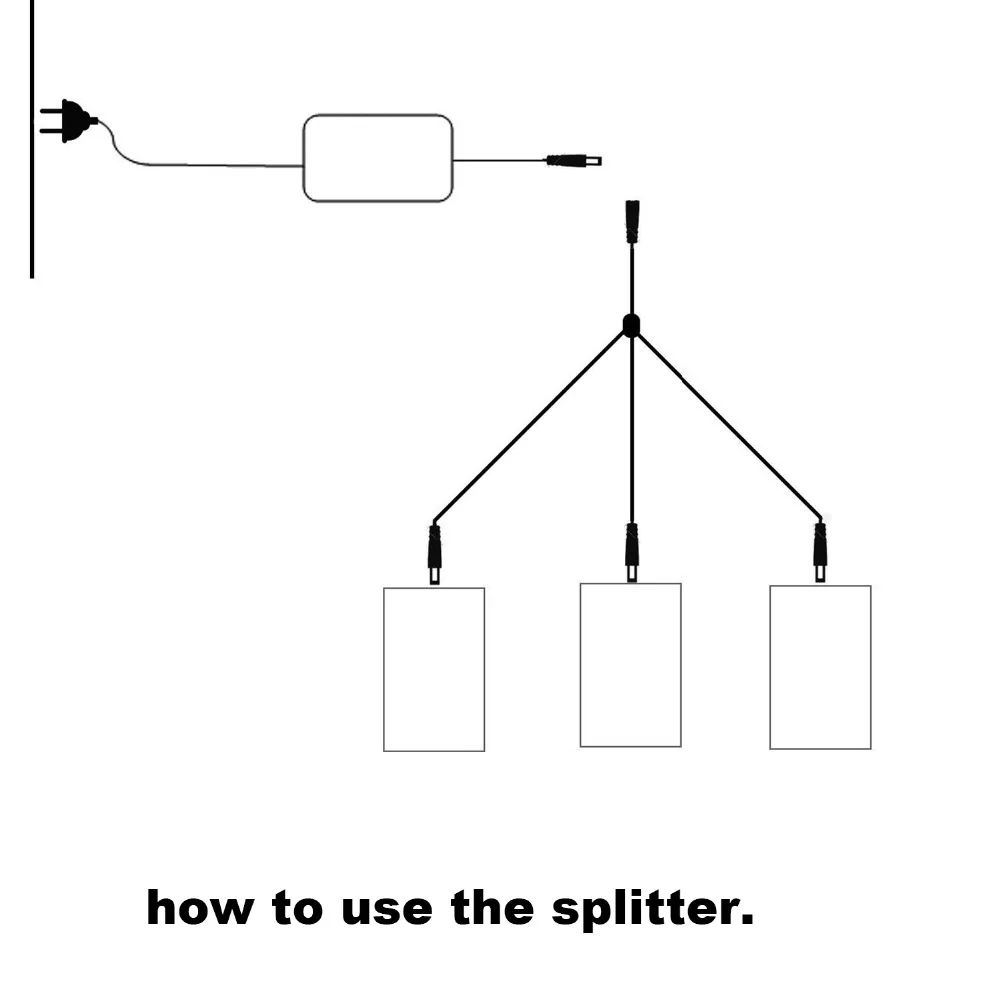 how to use the splitter.