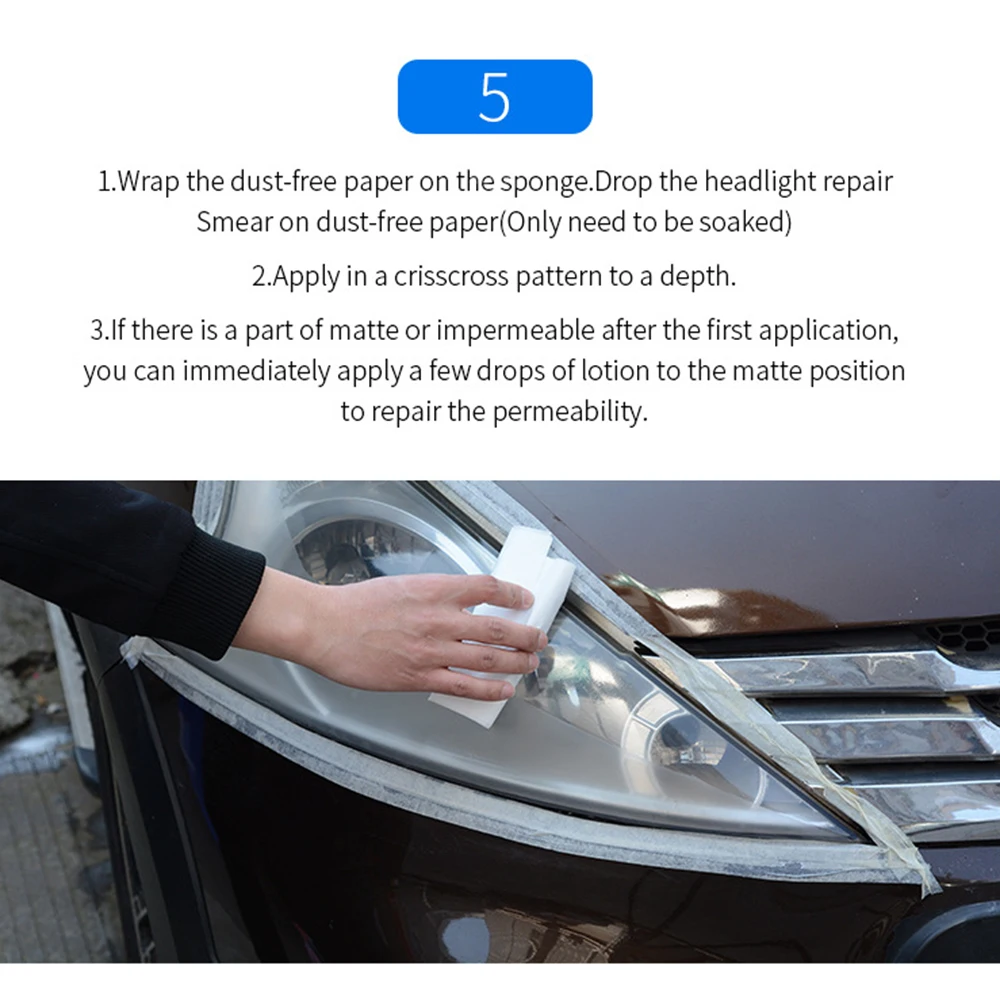 5

1.Wrap the dust-free paper on the sponge.Drop the headlight repair Smear on dust-free paper(Only need to be soaked)

2.Apply in a crisscross pattern to a depth.

3.If there is a part of matte or impermeable after the first application, you can immediately apply a few drops of lotion to the matte position to repair the permeability.