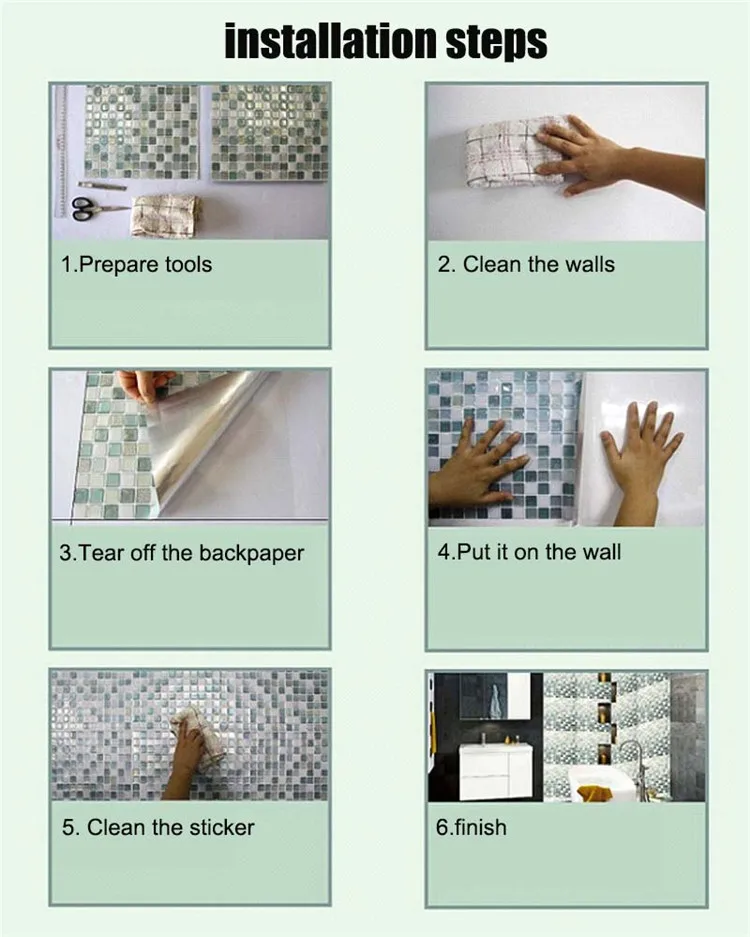 installation steps

1.Prepare tools

2. Clean the walls

3.Tear off the backpaper

4.Put it on the wall

5. Clean the sticker

6.finish