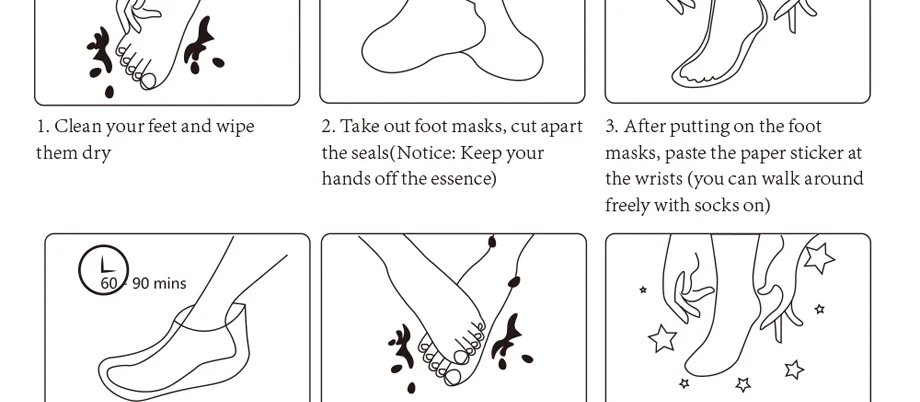 1. Clean your feet and wipe them dry

2. Take out foot masks, cut apart the seals(Notice: Keep your hands off the essence)

3. After putting on the foot masks, paste the paper sticker at the wrists (you can walk around freely with socks on)

60 90 mins