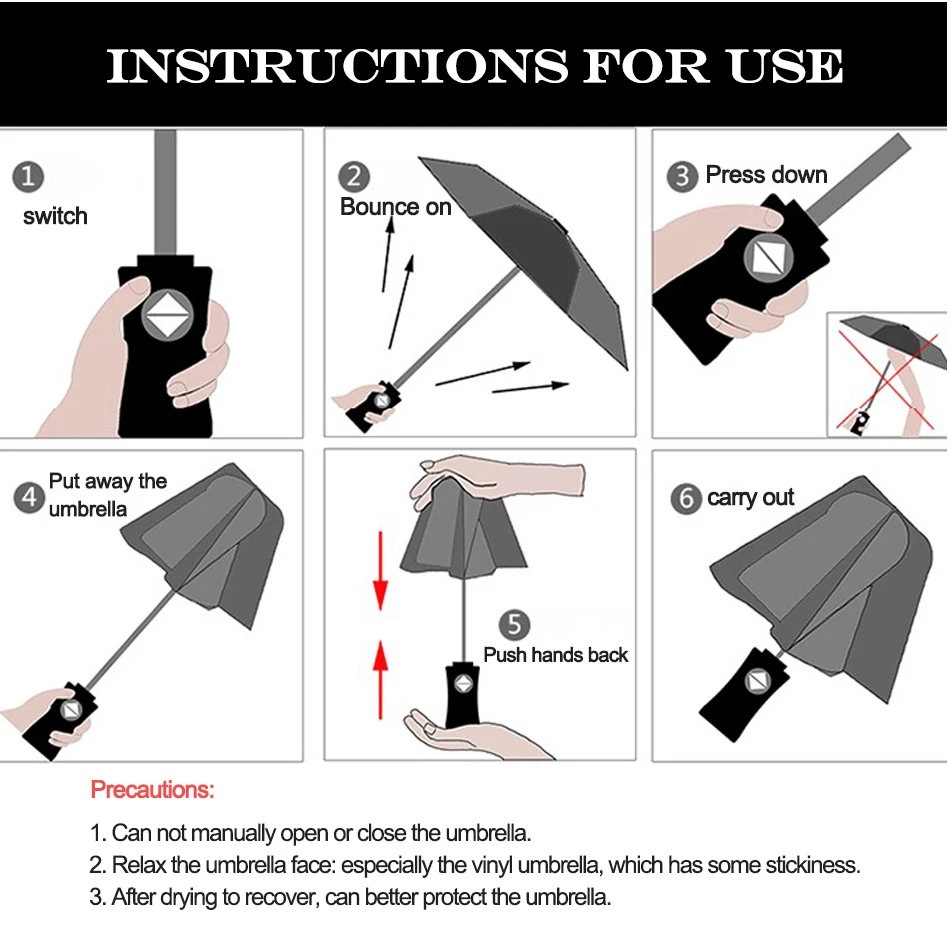 INSTRUCTIONS FOR USE

1 switch

2 Bounce on

3 Press down

4 Put away the umbrella

5 Push hands back

6 carry out

Precautions:

1. Can not manually open or close the umbrella.
2. Relax the umbrella face: especially the vinyl umbrella, which has some stickiness.
3. After drying to recover, can better protect the umbrella.