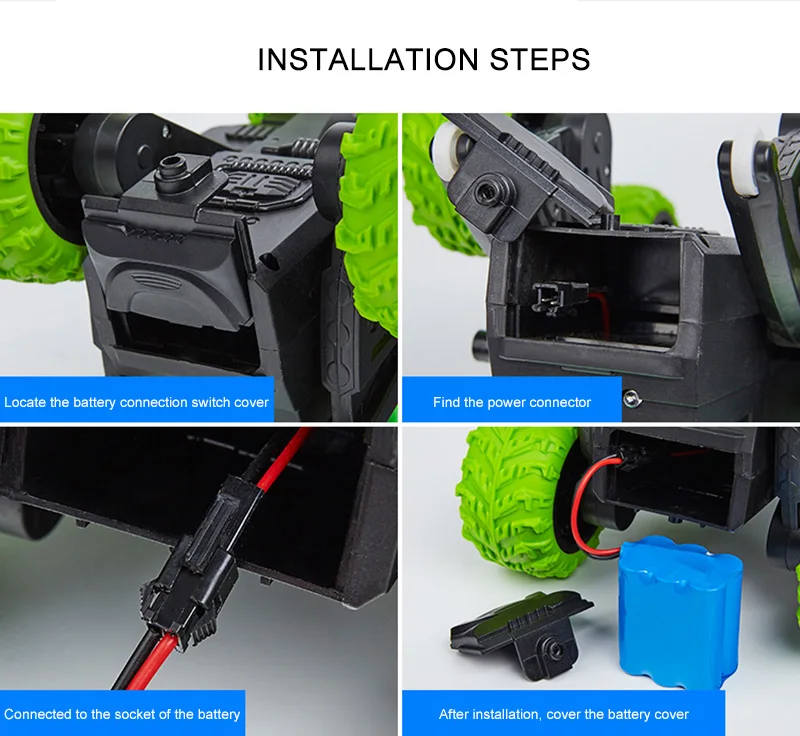 INSTALLATION STEPS

Locate the battery connection switch cover

Find the power connector

Connected to the socket of the battery

After installation, cover the battery cover