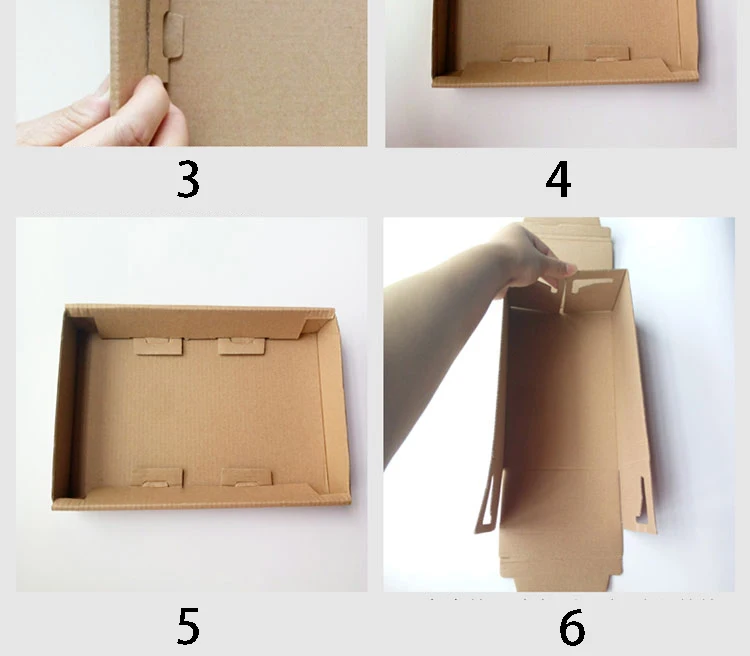 3

4

5

6