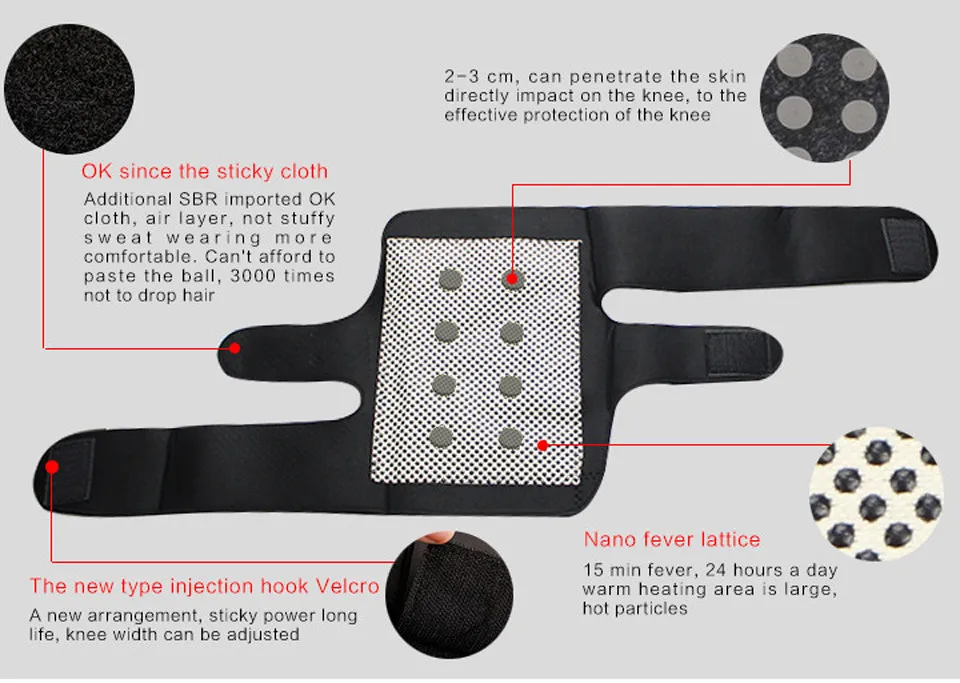 2-3 cm, can penetrate the skin directly impact on the knee, to the effective protection of the knee

OK since the sticky cloth

Additional SBR imported OK cloth, air layer, not stuffy sweat wearing more comfortable. Can't afford to paste the ball, 3000 times not to drop hair

Nano fever lattice

15 min fever, 24 hours a day warm heating area is large, hot particles

The new type injection hook Velcro

A new arrangement, sticky power long life, knee width can be adjusted