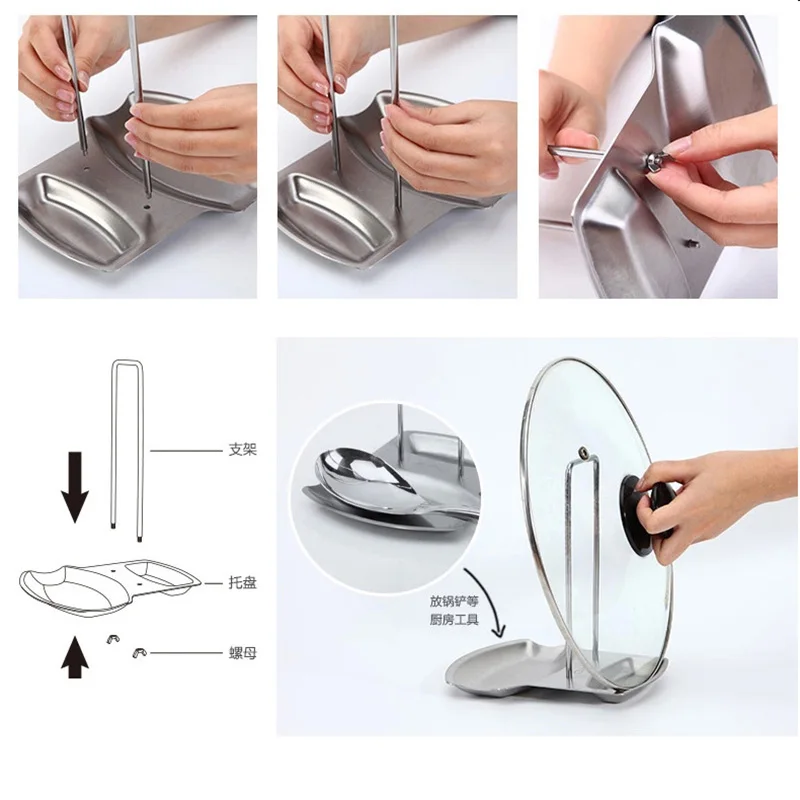 支架

托盘

螺母

放锅铲等
厨房工具