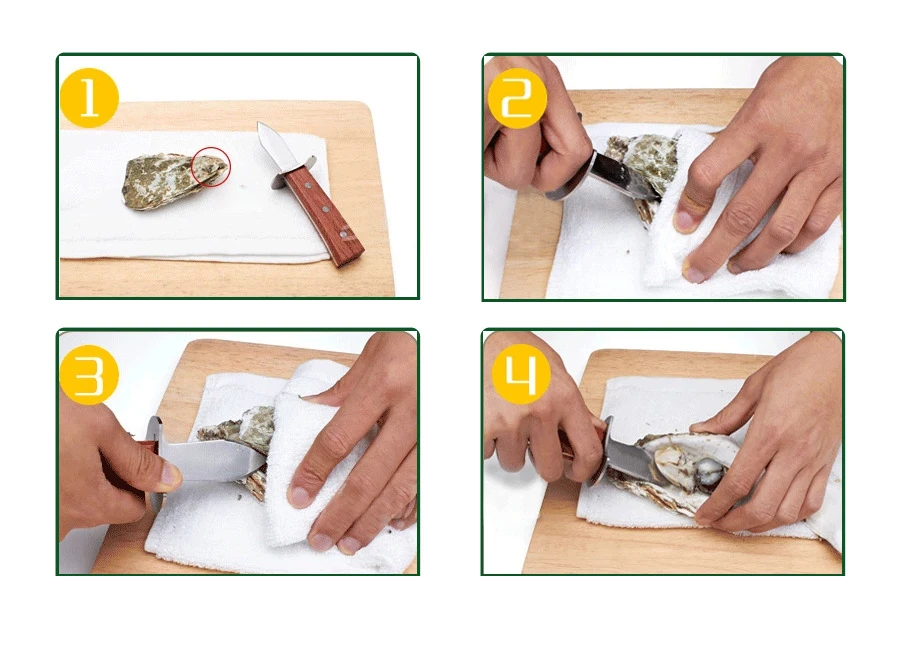 1

2

3

4