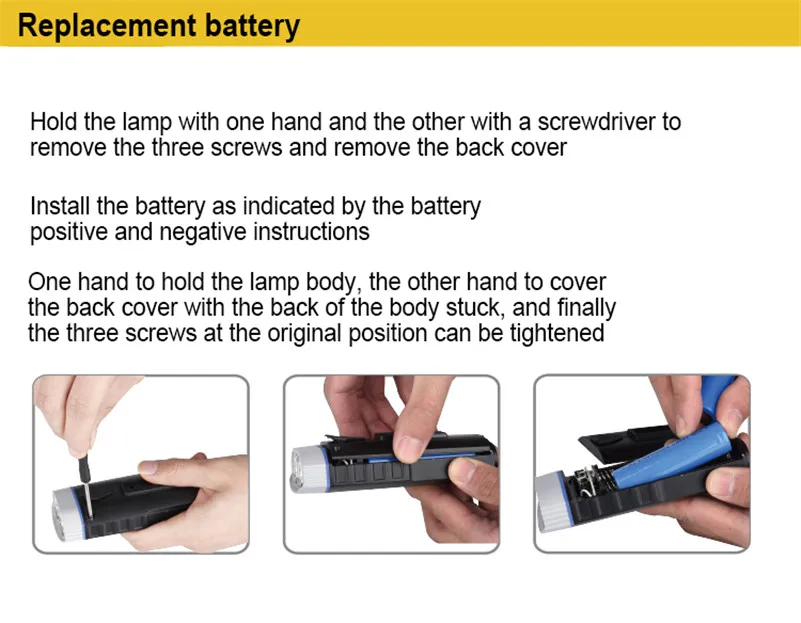 Replacement battery

Hold the lamp with one hand and the other with a screwdriver to remove the three screws and remove the back cover

Install the battery as indicated by the battery positive and negative instructions

One hand to hold the lamp body, the other hand to cover the back cover with the back of the body stuck, and finally the three screws at the original position can be tightened