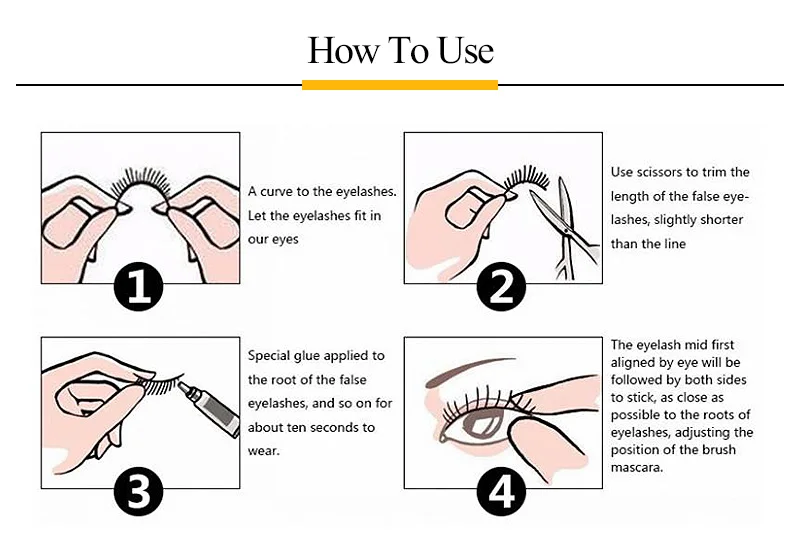 How To Use

1

A curve to the eyelashes. Let the eyelashes fit in our eyes

2

Use scissors to trim the length of the false eyelashes, slightly shorter than the line

3

Special glue applied to the root of the false eyelashes, and so on for about ten seconds to wear.

4

The eyelash mid first aligned by eye will be followed by both sides to stick, as close as possible to the roots of eyelashes, adjusting the position of the brush mascara.