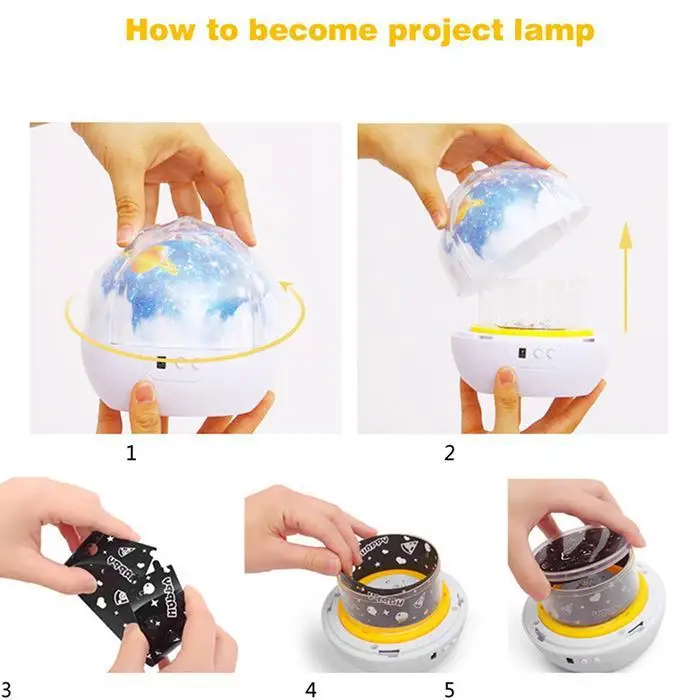 How to become project lamp

1

2

3

4

5