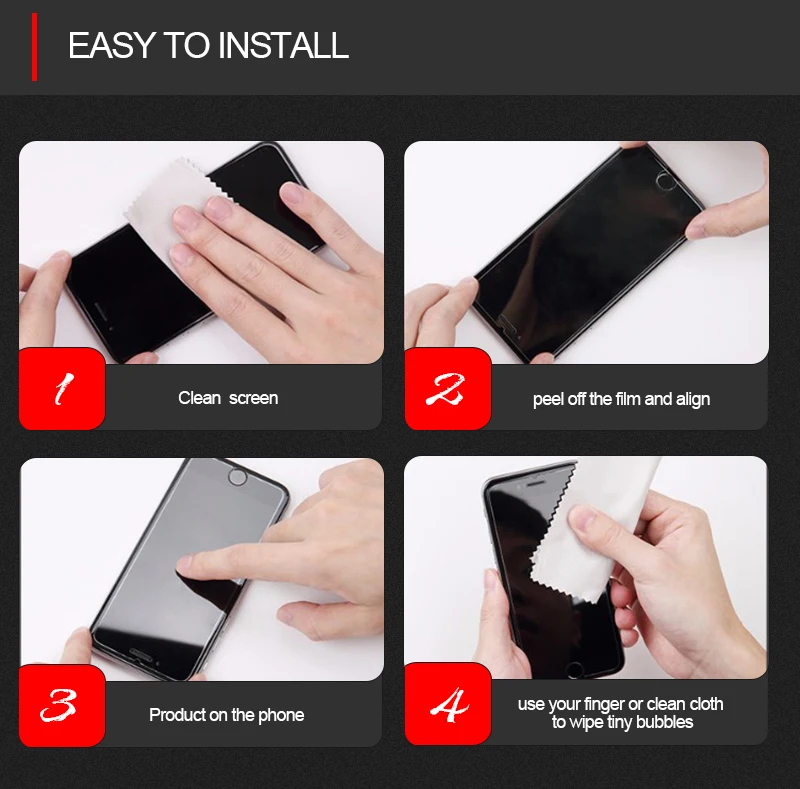 EASY TO INSTALL

1

Clean screen

2

peel off the film and align

3

Product on the phone

4

use your finger or clean cloth to wipe tiny bubbles