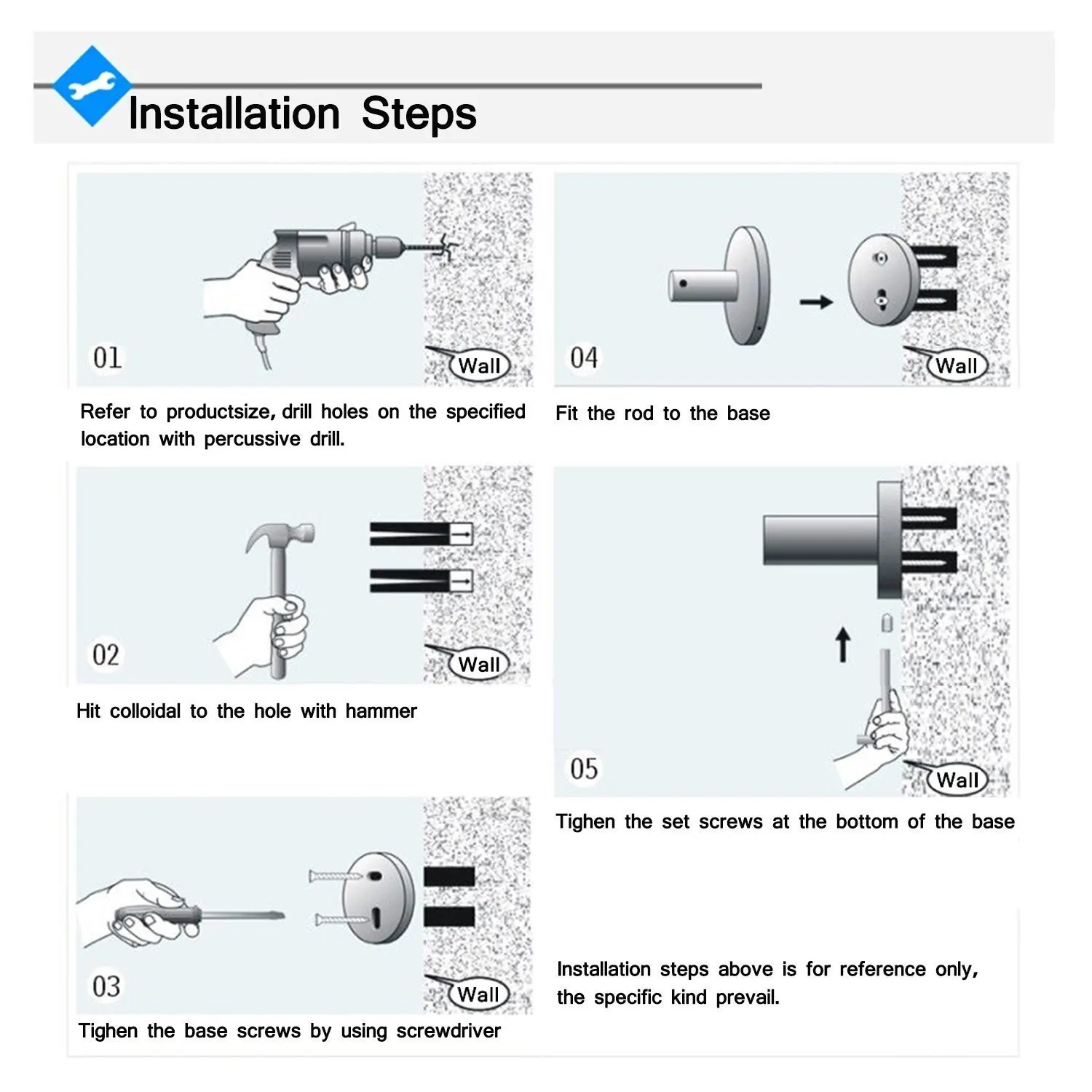 Installation Steps

01

Wall

Refer to productsize, drill holes on the specified location with percussive drill.

02

Wall

Hit colloidal to the hole with hammer

03

Wall

Tighen the base screws by using screwdriver

04

Wall

Fit the rod to the base

05

Wall

Tighen the set screws at the bottom of the base

Installation steps above is for reference only, the specific kind prevail.