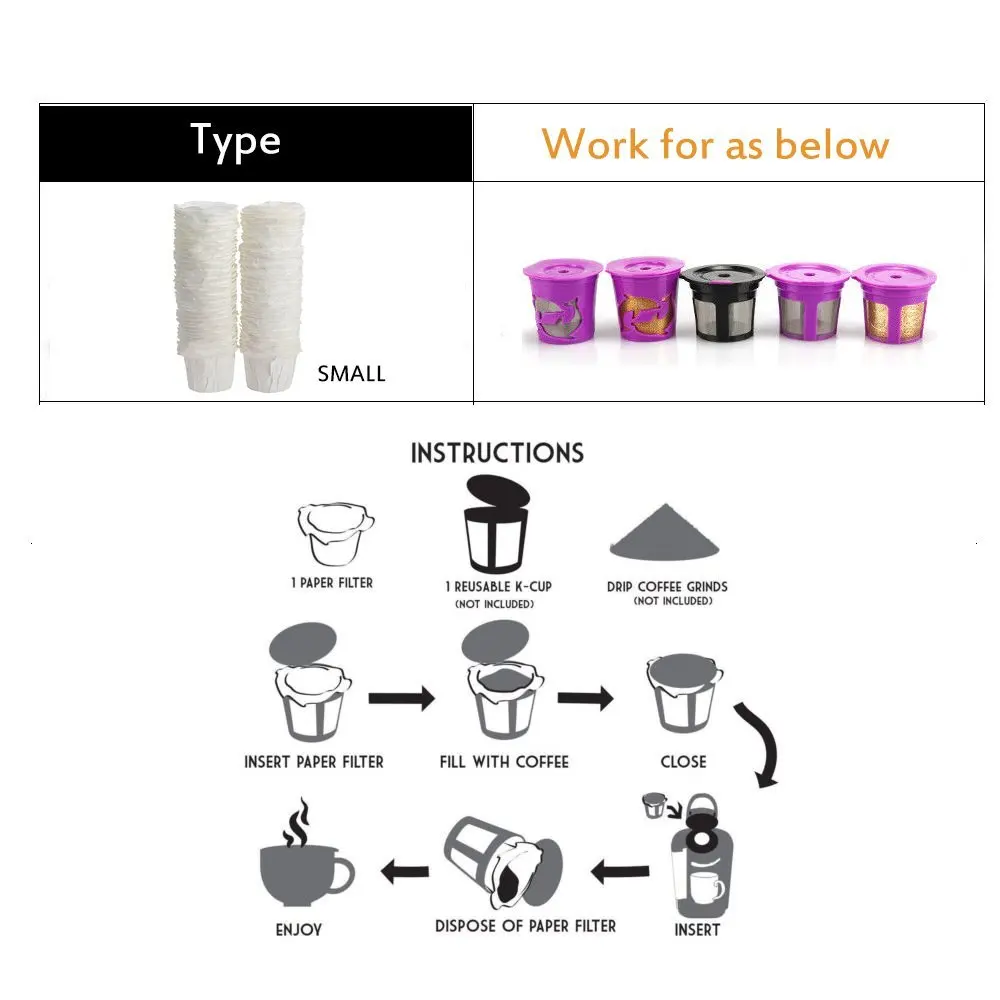 | Type | Work for as below |
|---|---|
| SMALL | |

INSTRUCTIONS

1 PAPER FILTER

1 REUSABLE K-CUP
(NOT INCLUDED)

DRIP COFFEE GRINDS
(NOT INCLUDED)

INSERT PAPER FILTER

FILL WITH COFFEE

CLOSE

INSERT

DISPOSE OF PAPER FILTER

ENJOY