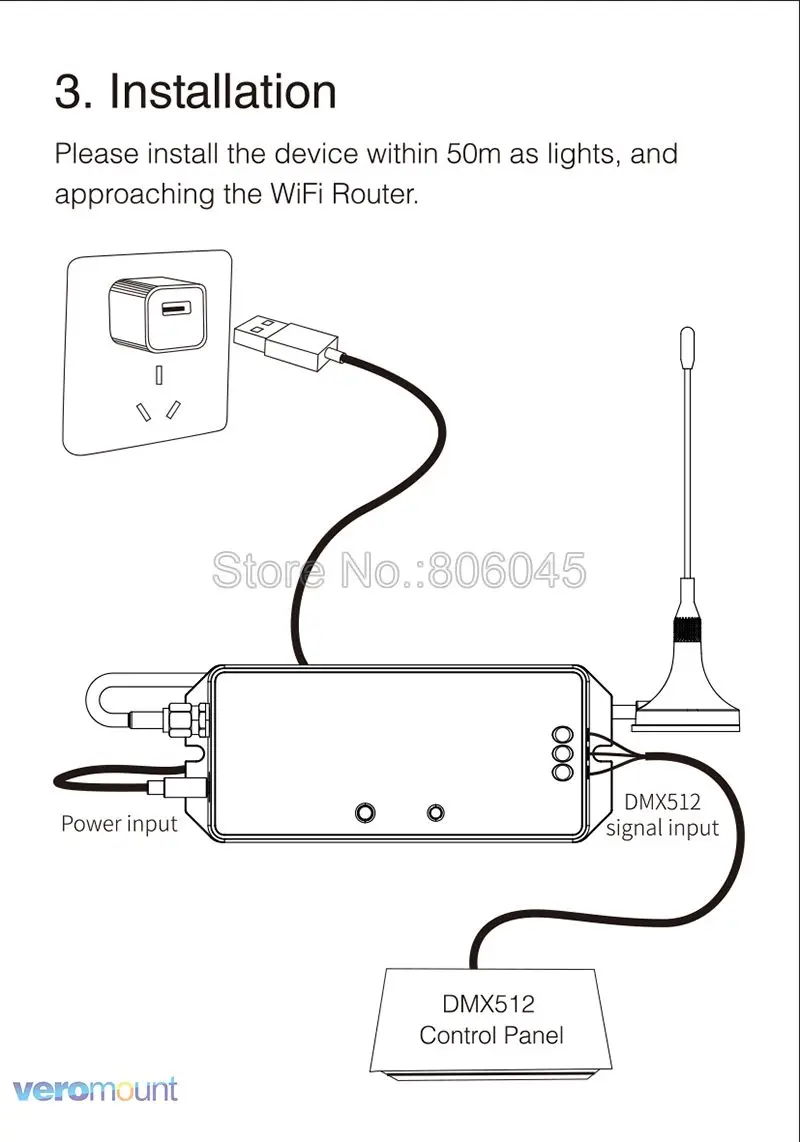 3. Installation

Please install the device within 50m as lights, and approaching the WiFi Router.

Store No.:806045

Power input

DMX512
signal input

DMX512
Control Panel

veromount