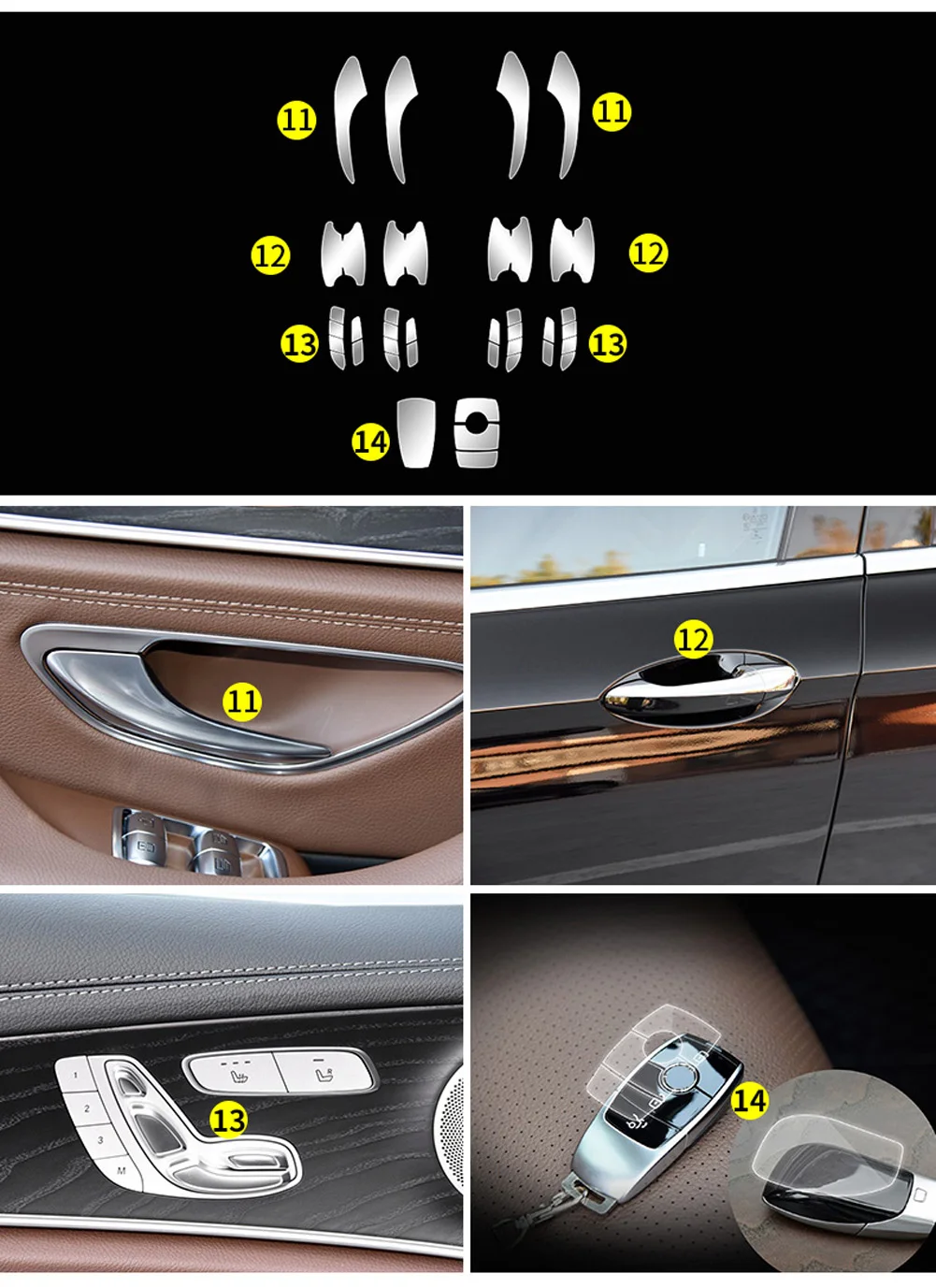 11
11
12
12
13
13
14

11

12

1
2
3
M
13

14