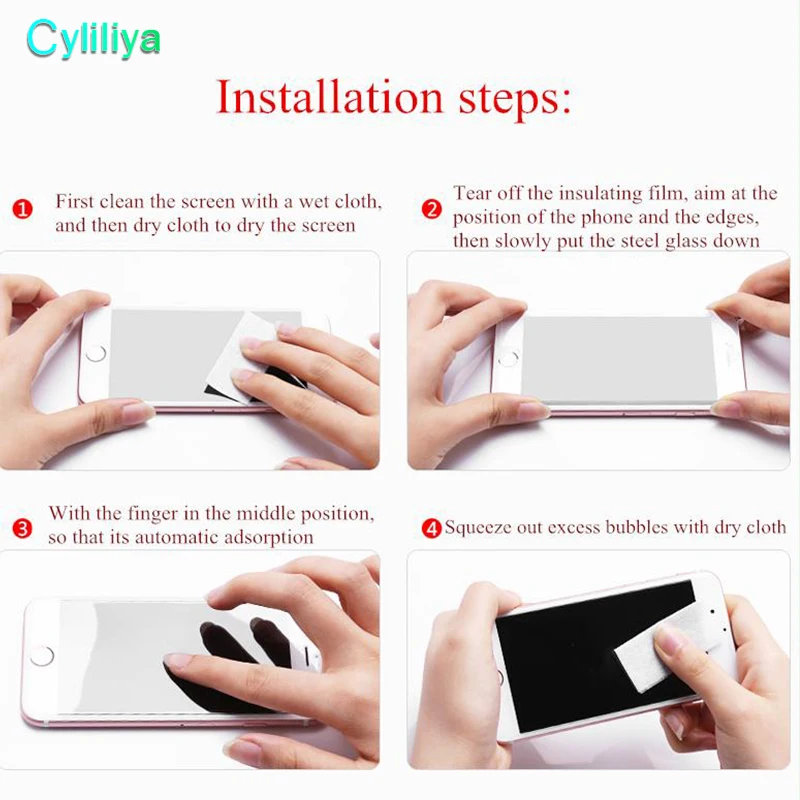 Cyliliya

Installation steps:

1 First clean the screen with a wet cloth, and then dry cloth to dry the screen

2 Tear off the insulating film, aim at the position of the phone and the edges, then slowly put the steel glass down

3 With the finger in the middle position, so that its automatic adsorption

4 Squeeze out excess bubbles with dry cloth