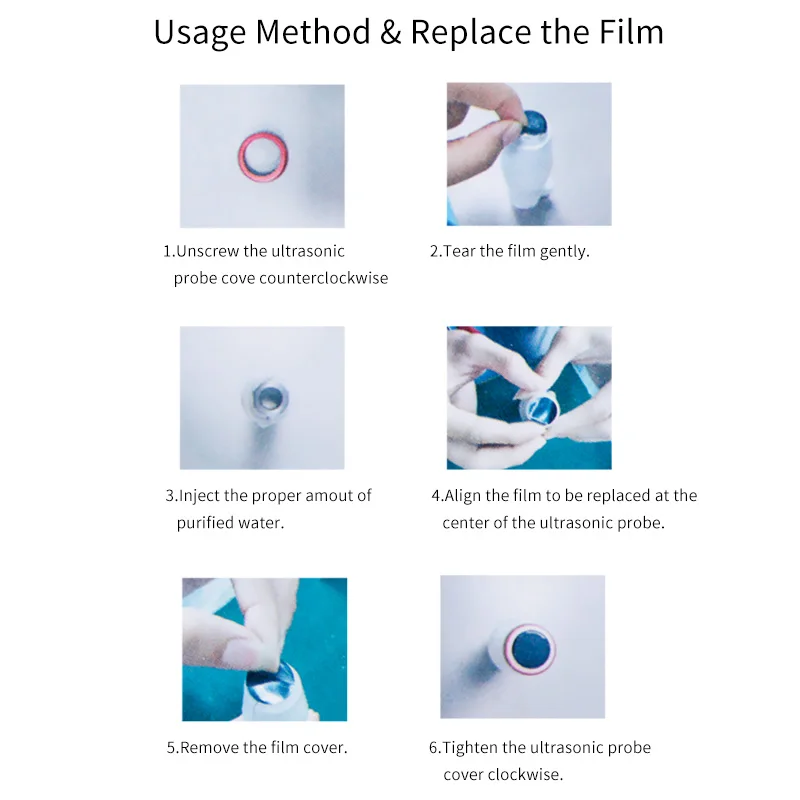 Usage Method & Replace the Film

1.Unscrew the ultrasonic probe cove counterclockwise

2.Tear the film gently.

3.Inject the proper amout of purified water.

4.Align the film to be replaced at the center of the ultrasonic probe.

5.Remove the film cover.

6.Tighten the ultrasonic probe cover clockwise.