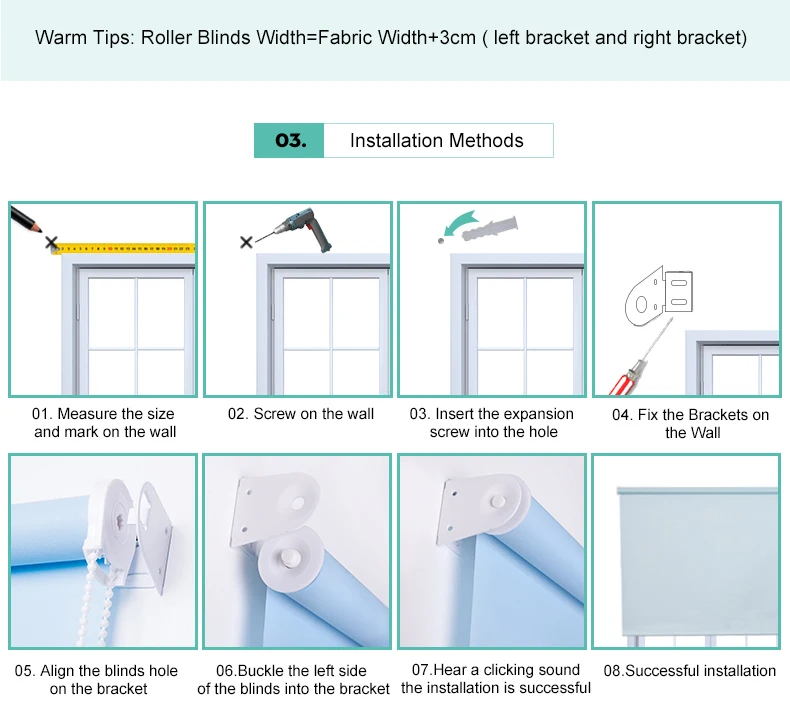 Warm Tips: Roller Blinds Width=Fabric Width+3cm ( left bracket and right bracket)

03. Installation Methods

01. Measure the size and mark on the wall

02. Screw on the wall

03. Insert the expansion screw into the hole

04. Fix the Brackets on the Wall

05. Align the blinds hole on the bracket

06.Buckle the left side of the blinds into the bracket

07.Hear a clicking sound the installation is successful

08.Successful installation