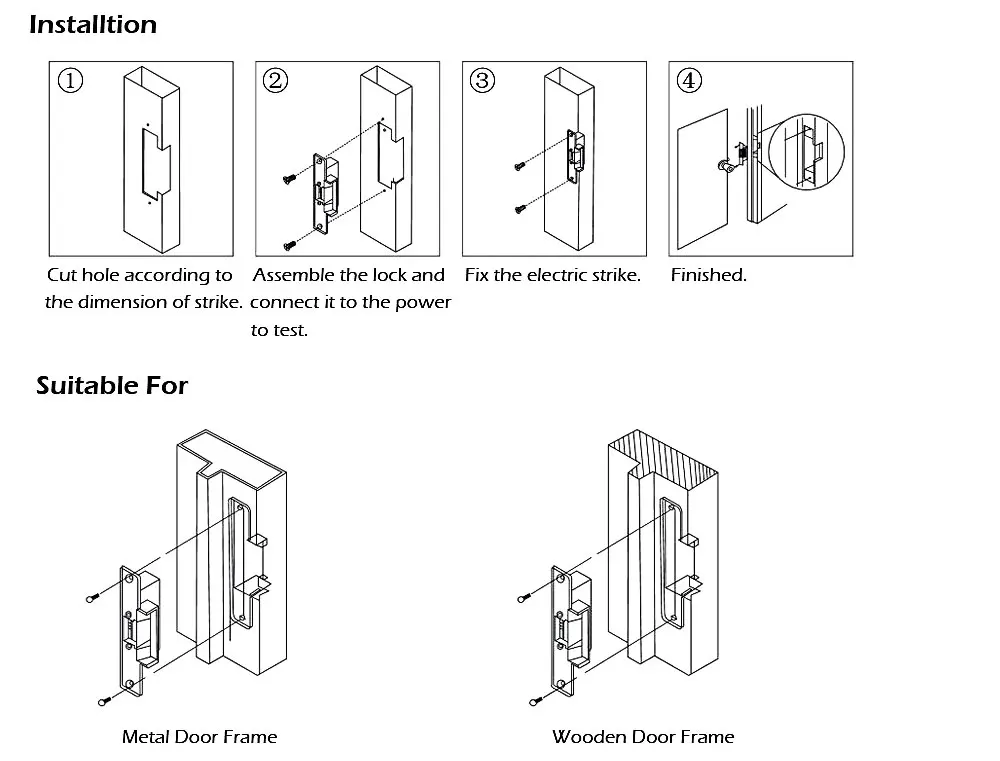 Installtion

①

Cut hole according to the dimension of strike.

②

Assemble the lock and connect it to the power to test.

③

Fix the electric strike.

④

Finished.

Suitable For

Metal Door Frame

Wooden Door Frame