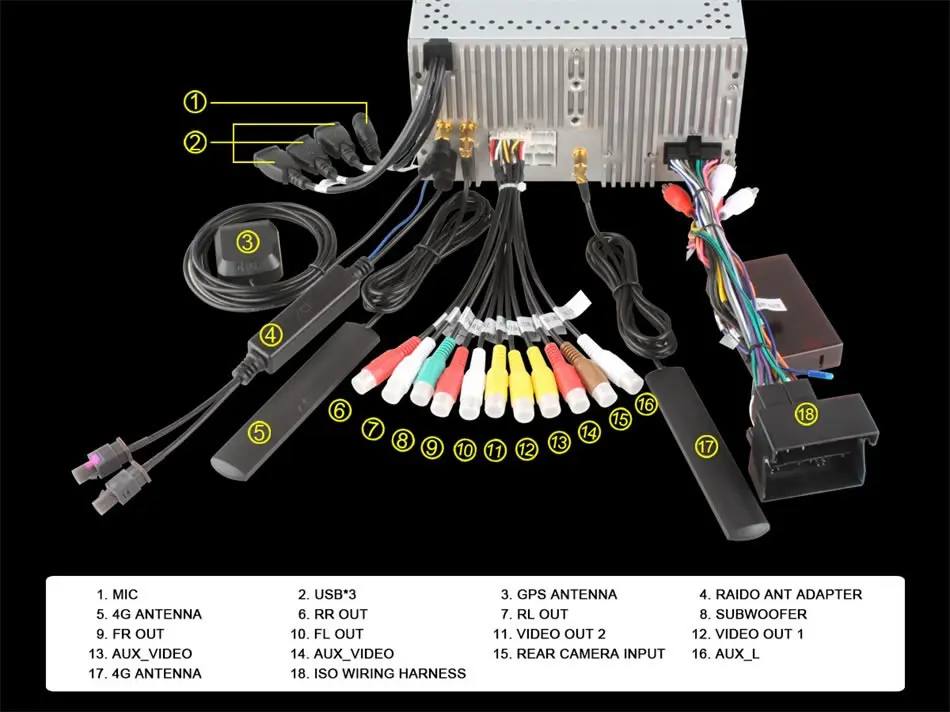 1
2
3
4
5
6
7
8
9
10
11
12
13
14
15
16
17
18

1. MIC
2. USB*3
3. GPS ANTENNA
4. RAIDO ANT ADAPTER
5. 4G ANTENNA
6. RR OUT
7. RL OUT
8. SUBWOOFER
9. FR OUT
10. FL OUT
11. VIDEO OUT 2
12. VIDEO OUT 1
13. AUX_VIDEO
14. AUX_VIDEO
15. REAR CAMERA INPUT
16. AUX_L
17. 4G ANTENNA
18. ISO WIRING HARNESS