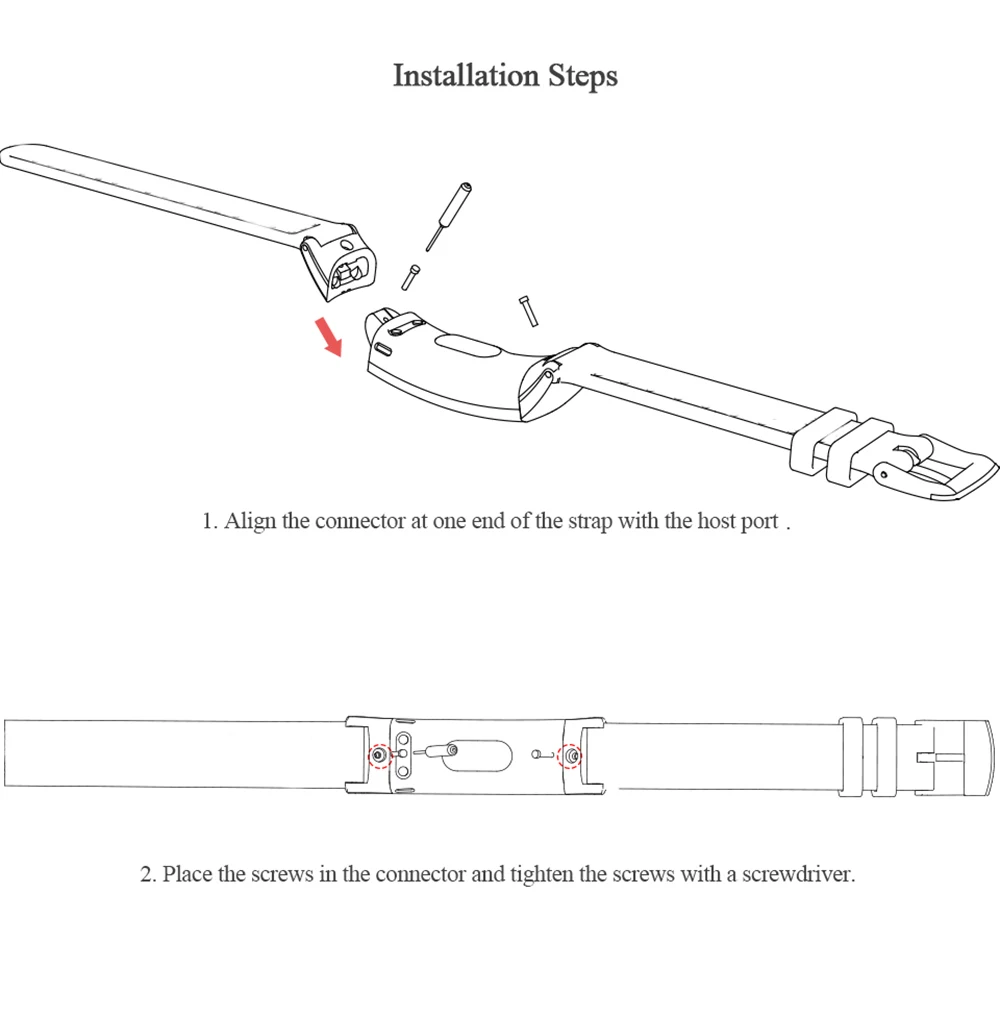 Installation Steps

1. Align the connector at one end of the strap with the host port .

2. Place the screws in the connector and tighten the screws with a screwdriver.