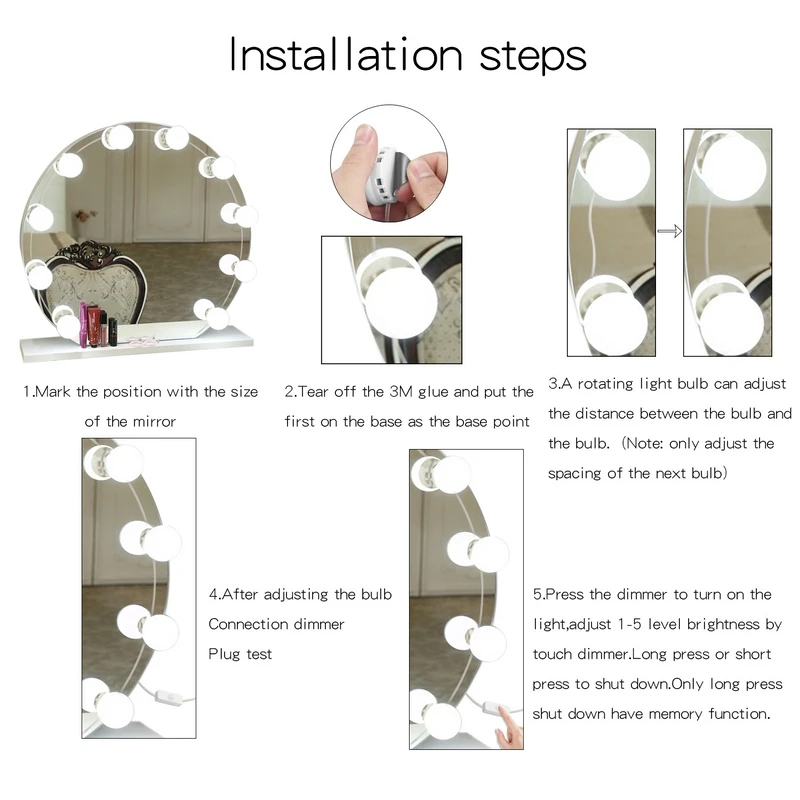 Installation steps

1.Mark the position with the size of the mirror

2.Tear off the 3M glue and put the first on the base as the base point

3.A rotating light bulb can adjust the distance between the bulb and the bulb. (Note: only adjust the spacing of the next bulb)

4.After adjusting the bulb Connection dimmer Plug test

5.Press the dimmer to turn on the light,adjust 1-5 level brightness by touch dimmer.Long press or short press to shut down.Only long press shut down have memory function.