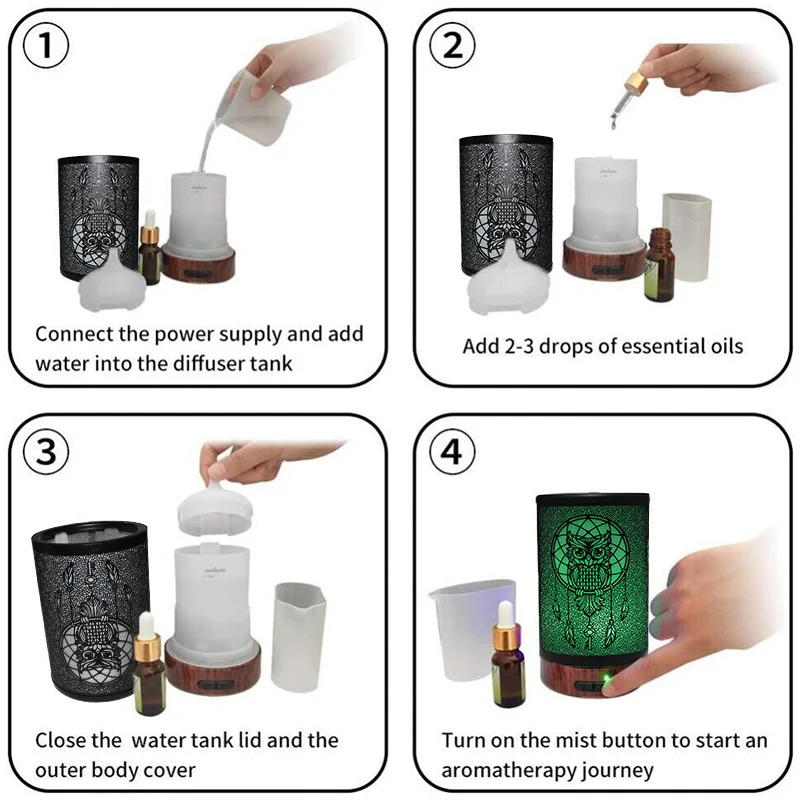 1

Connect the power supply and add water into the diffuser tank

2

Add 2-3 drops of essential oils

3

Close the water tank lid and the outer body cover

4

Turn on the mist button to start an aromatherapy journey